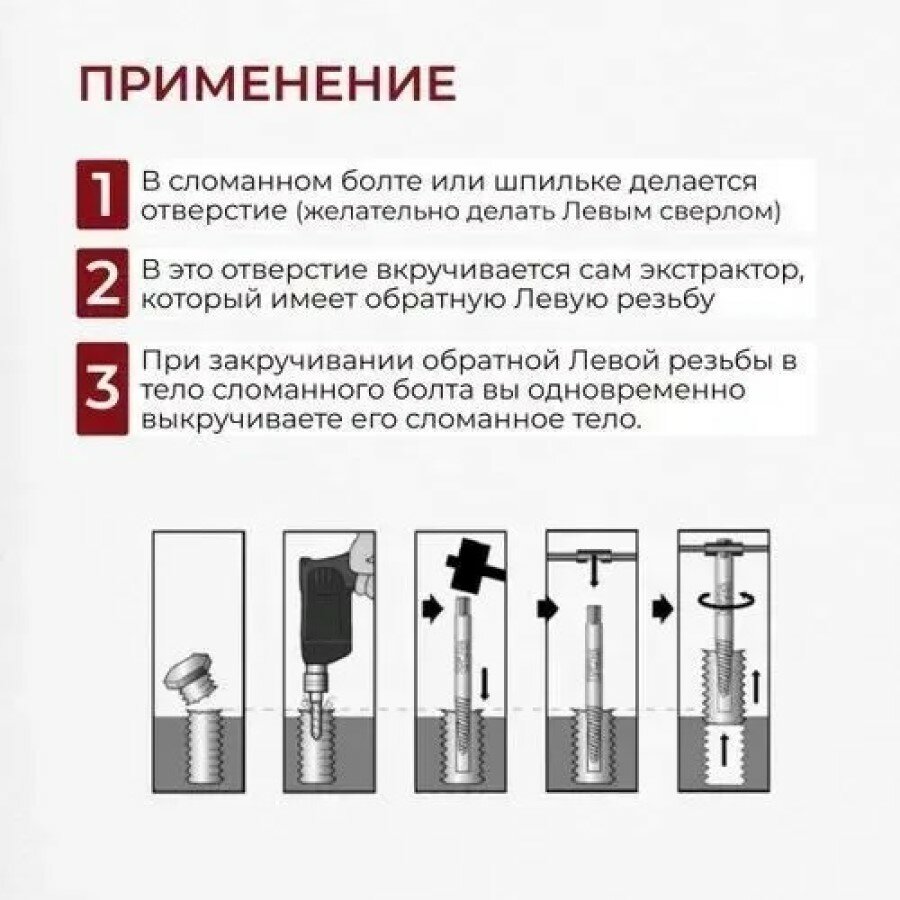 ПРИМЕНЕНИЕ

1 В сломанном болте или шпильке делается отверстие (желательно делать Левым сверлом)

2 В это отверстие вкручивается сам экстрактор, который имеет обратную Левую резьбу

3 При закручивании обратной Левой резьбы в тело сломанного болта вы одновременно выкручиваете его сломанное тело.