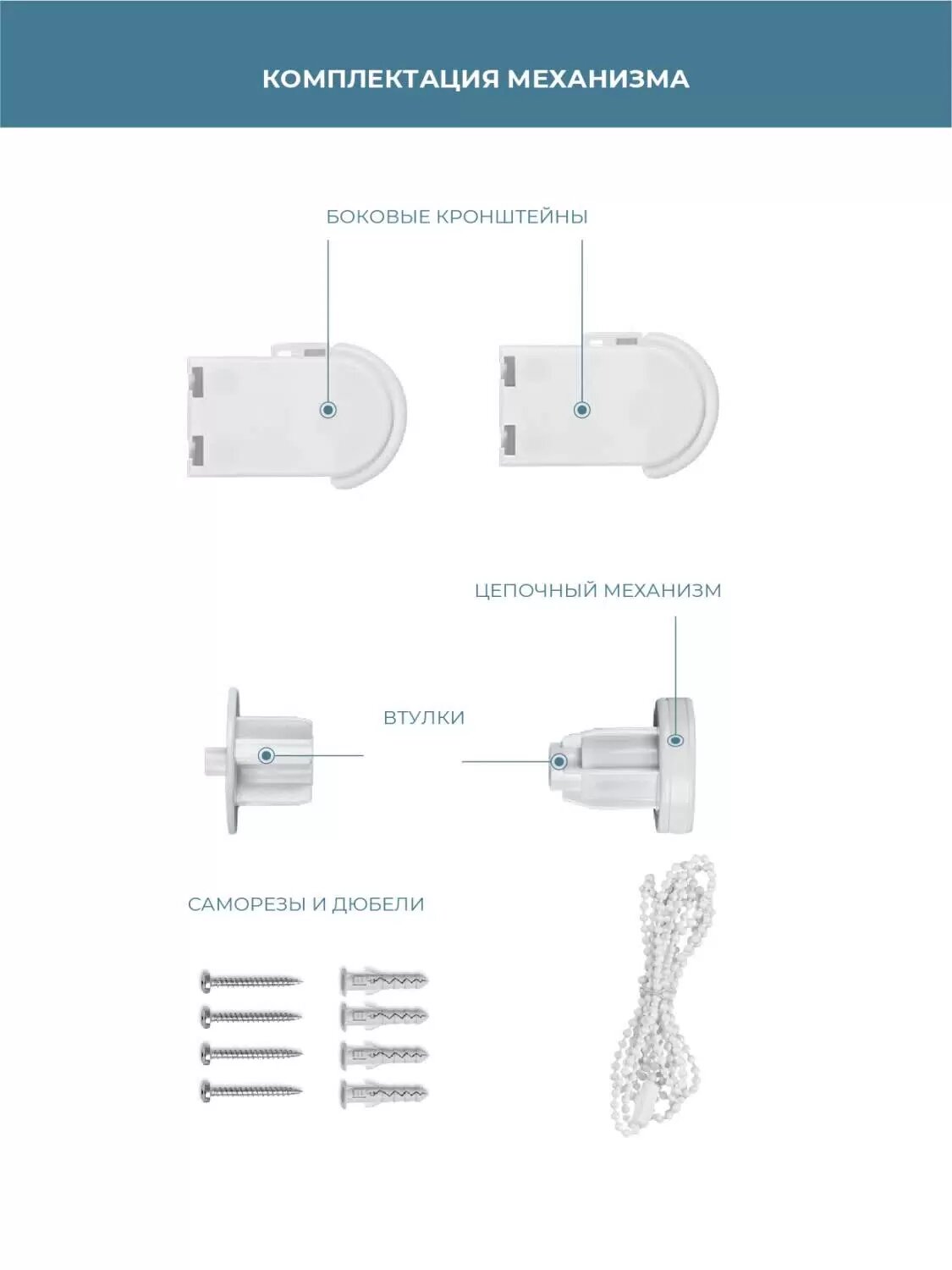 КОМПЛЕКТАЦИЯ МЕХАНИЗМА

БОКОВЫЕ КРОНШТЕЙНЫ

ЦЕПОЧНЫЙ МЕХАНИЗМ

ВТУЛКИ

САМОРЕЗЫ И ДЮБЕЛИ