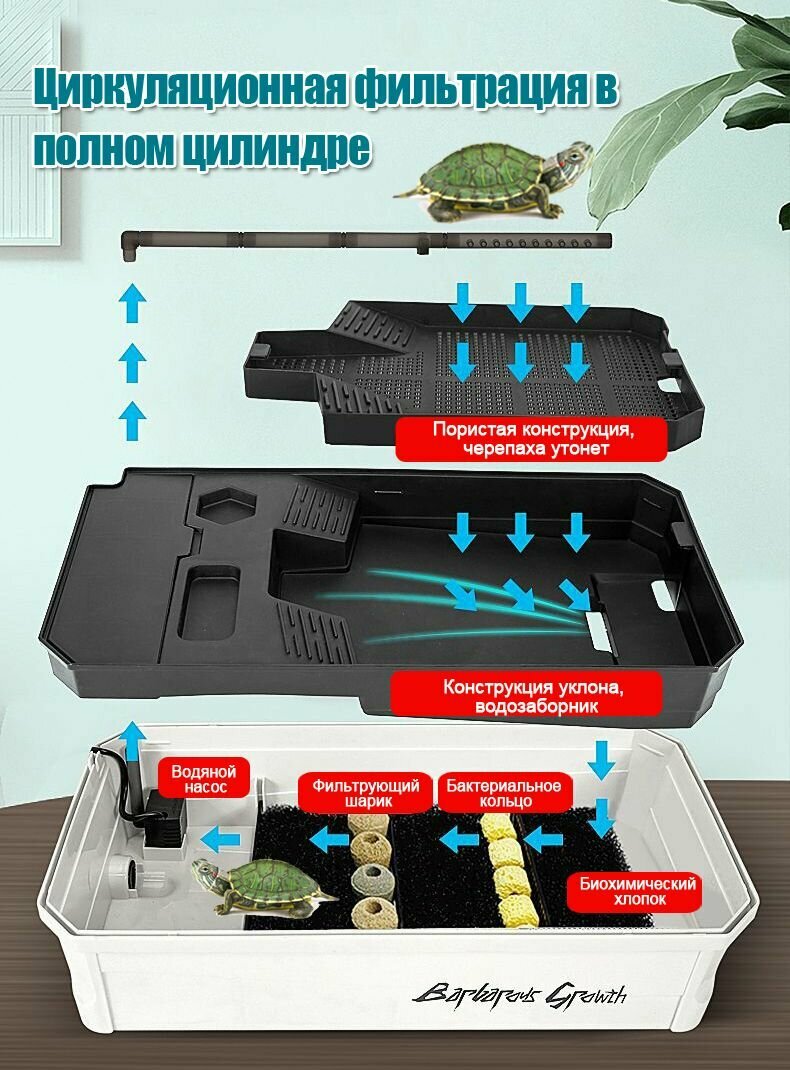 Циркуляционная фильтрация в полном цилиндре

Пористая конструкция, черепаха утонет

Конструкция уклона, водозаборник

Водяной насос

Фильтрующий шарик

Бактериальное кольцо

Биохимический хлопок

Barbarous Growth