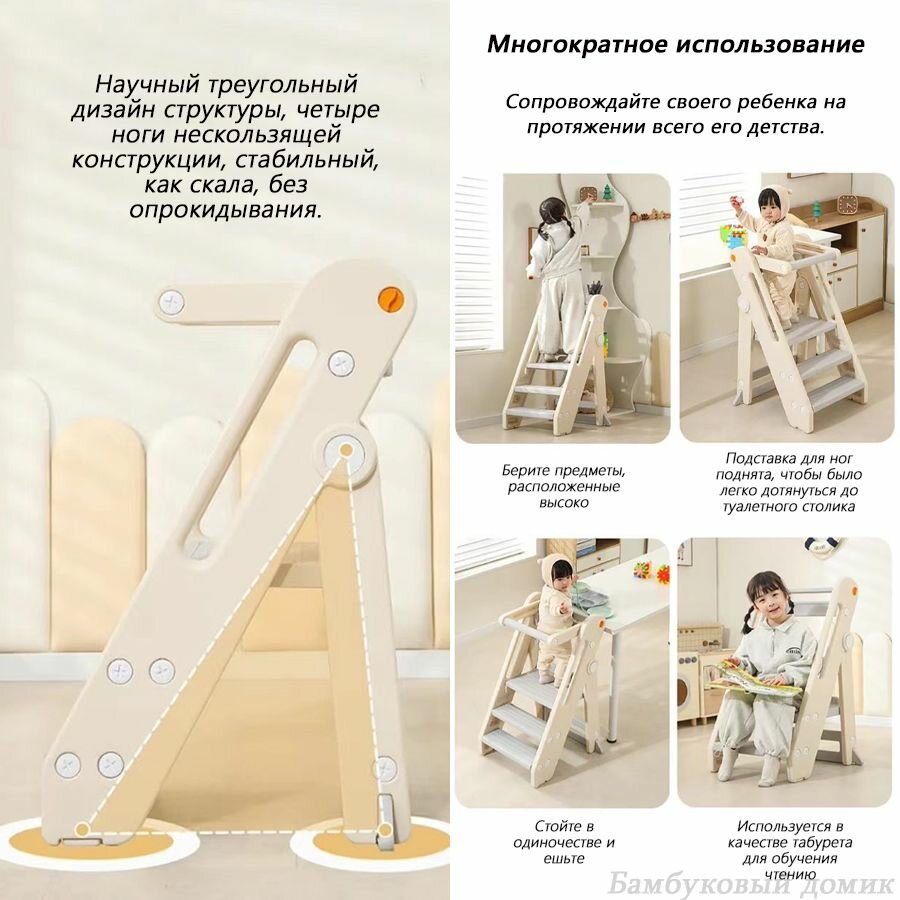 Научный треугольный дизайн структуры, четыре ноги нескользящей конструкции, стабильный, как скала, без опрокидывания.

Многократное использование

Сопровождайте своего ребенка на протяжении всего его детства.

Берите предметы, расположенные высоко

Подставка для ног поднята, чтобы было легко дотянуться до туалетного столика

Стойте в одиночестве и ешьте

Используется в качестве табурета для обучения чтению

Бамбуковый домик