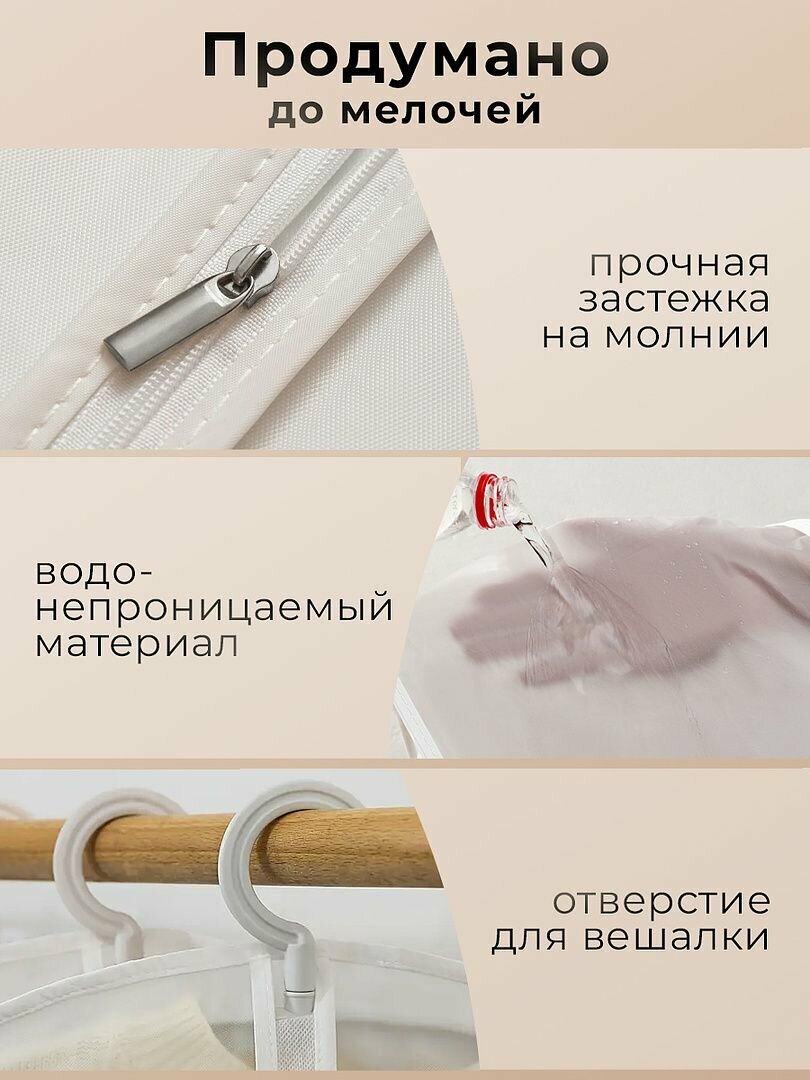 Продумано
до мелочей

прочная застежка на молнии

водо-непроницаемый материал

отверстие для вешалки