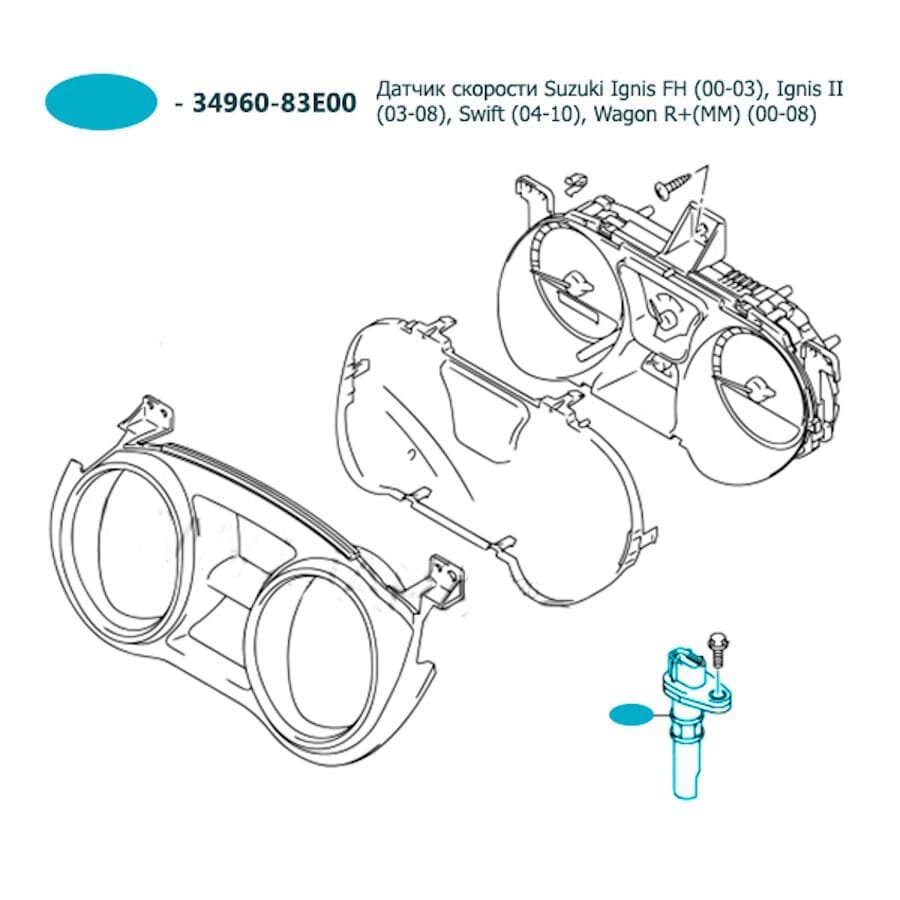 - 34960-83E00 Датчик скорости Suzuki Ignis FH (00-03), Ignis II (03-08), Swift (04-10), Wagon R+(MM) (00-08)