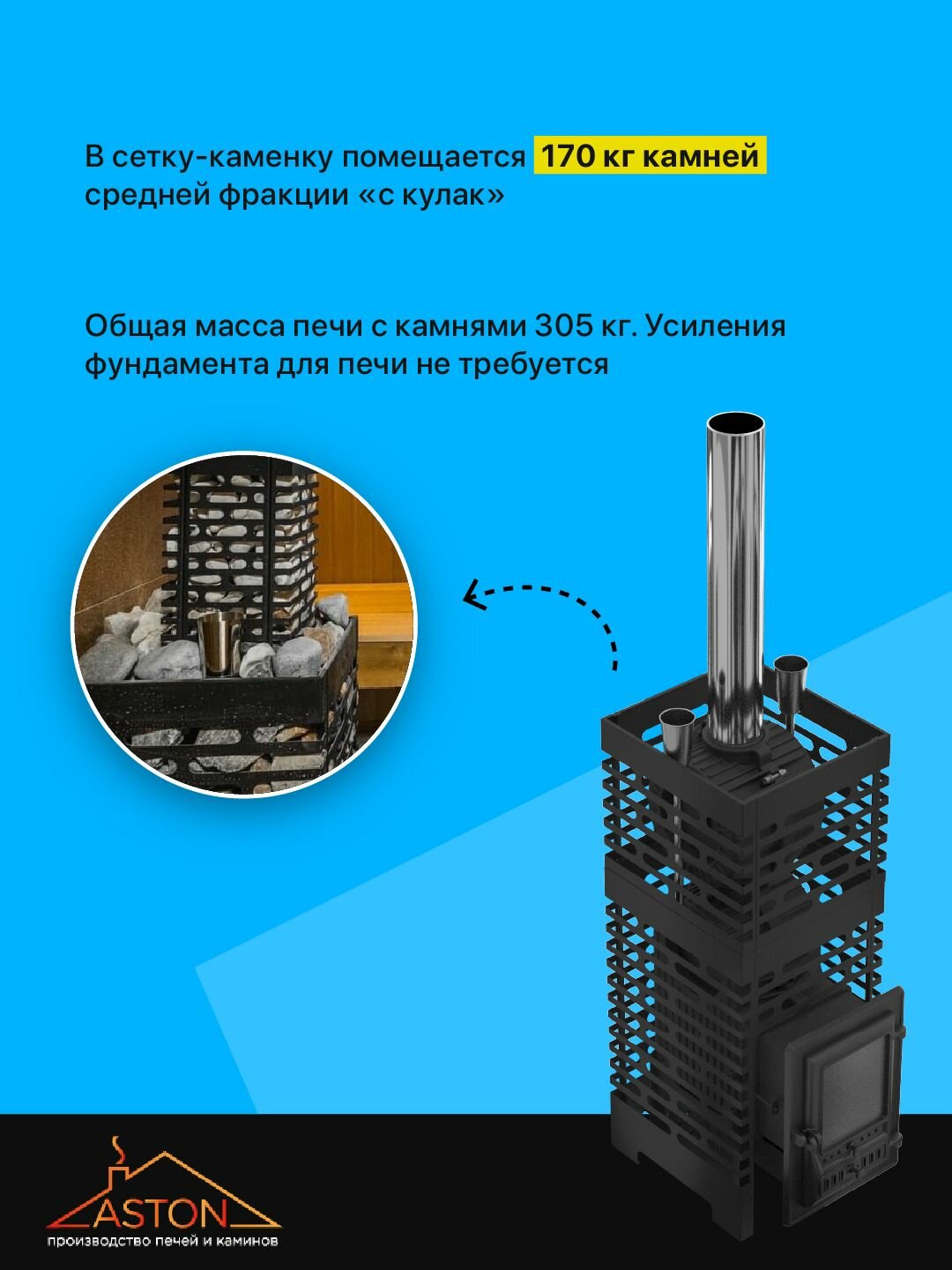 В сетку-каменку помещается 170 кг камней средней фракции «с кулак»

Общая масса печи с камнями 305 кг. Усиления фундамента для печи не требуется

ASTON
производство печей и каминов