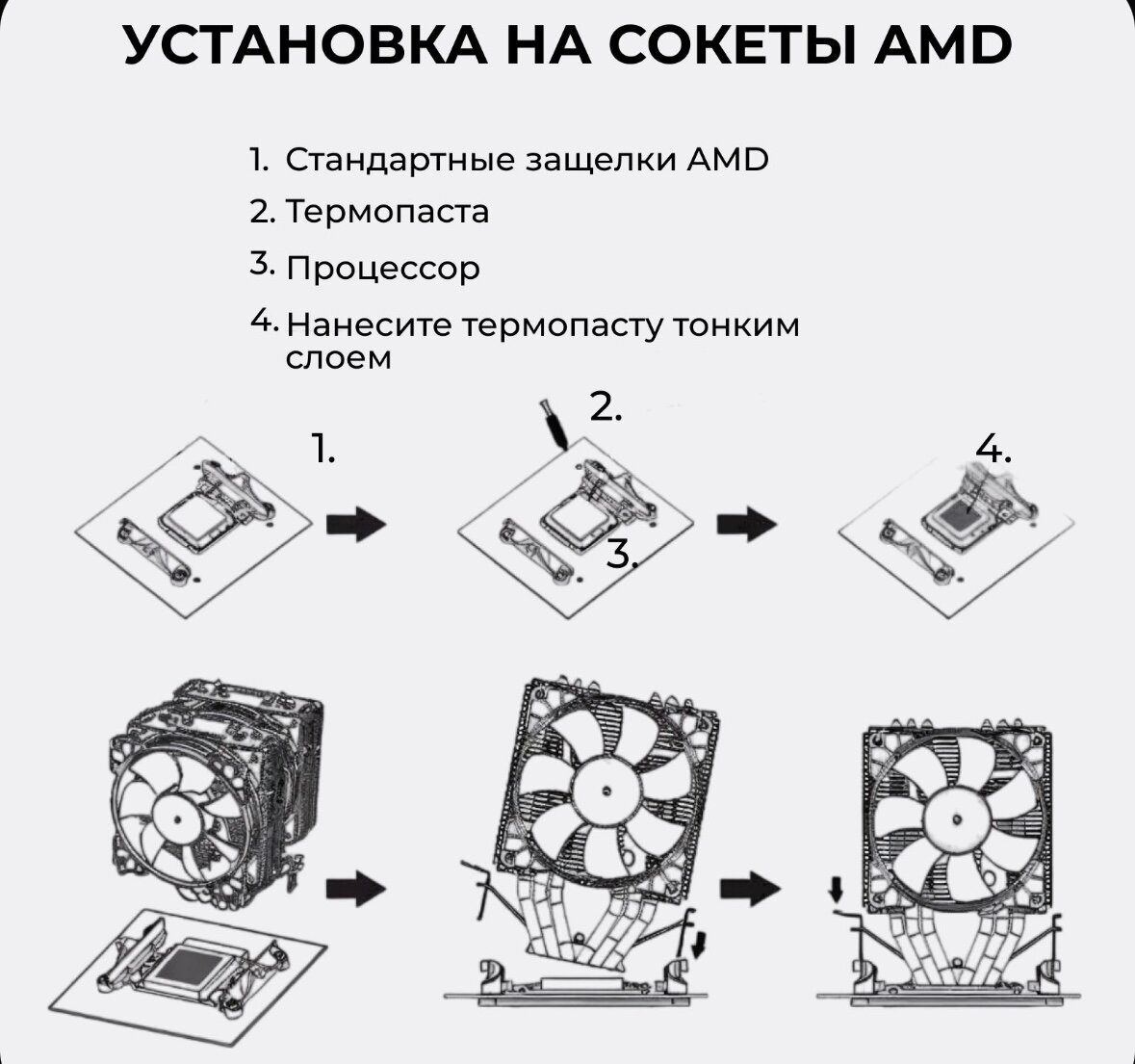 УСТАНОВКА НА СОКЕТЫ AMD

1. Стандартные защелки AMD
2. Термопаста
3. Процессор
4. Нанесите термопасту тонким слоем

1.

2.

3.

4.