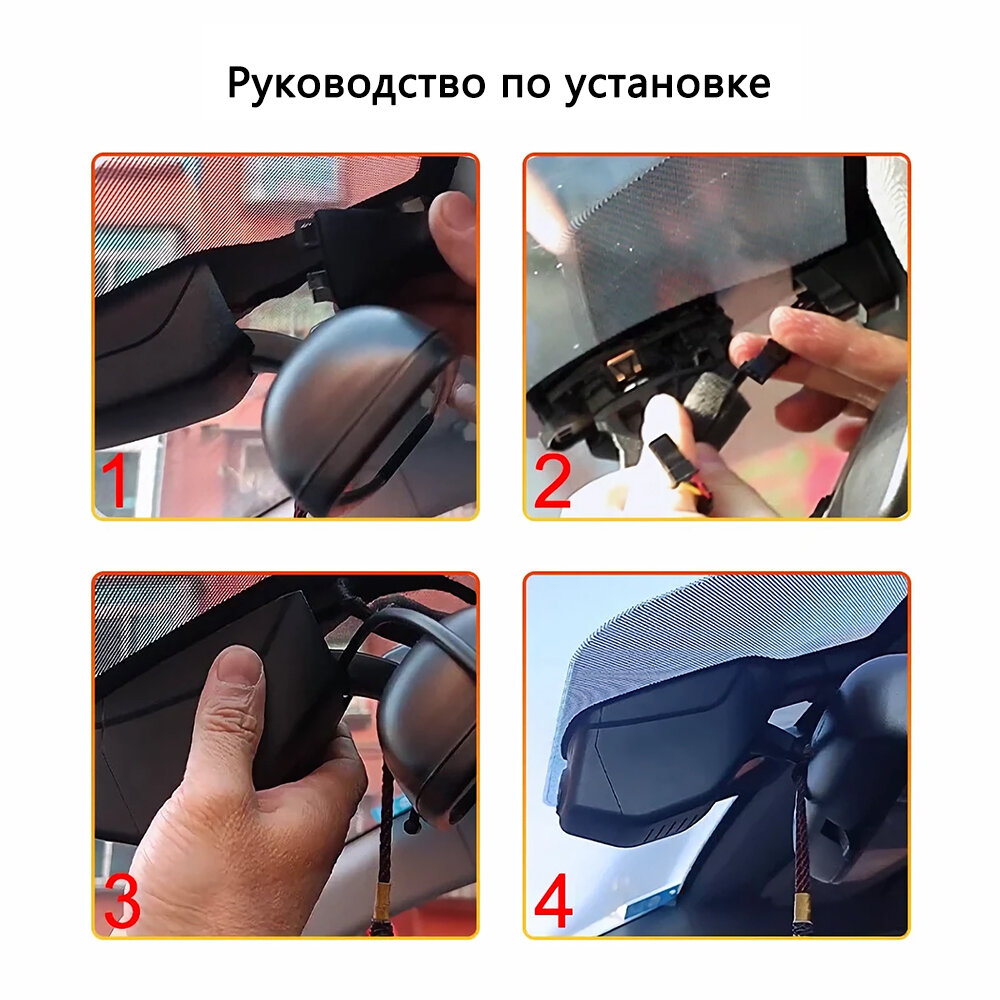 Руководство по установке

1

2

3

4