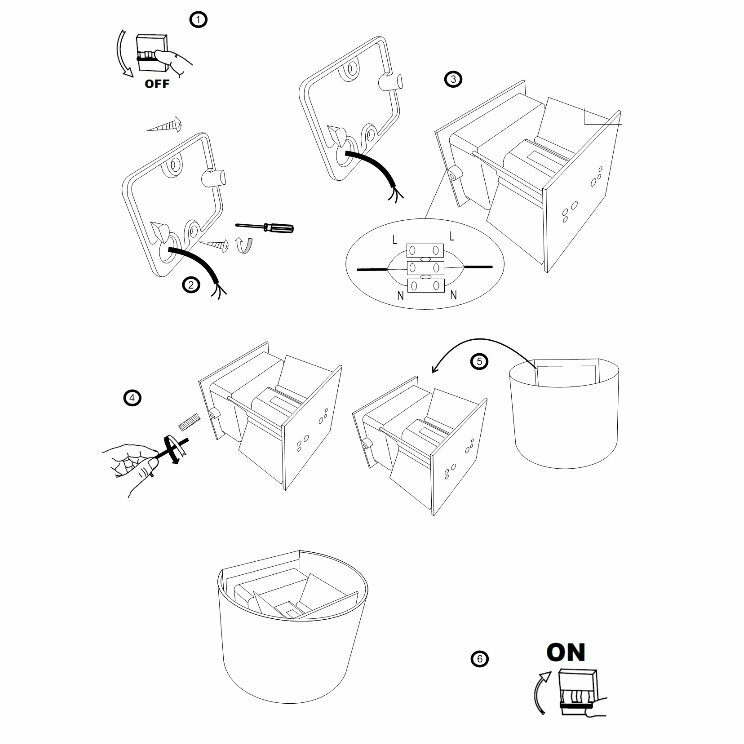 1
OFF
2
3
L
L
N
N
4
5
6
ON