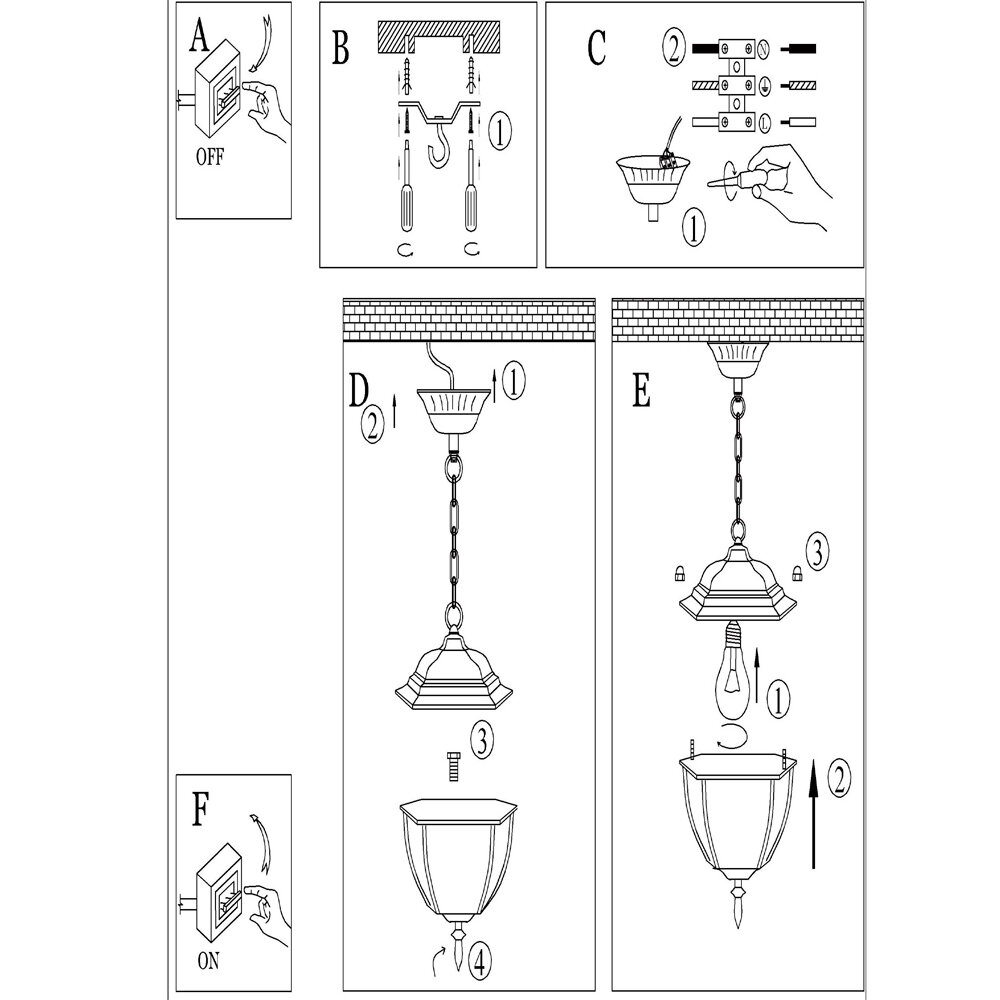 A
OFF

B
1

C
2
1

D
1
2
3
4

E
3
1
2

F
ON