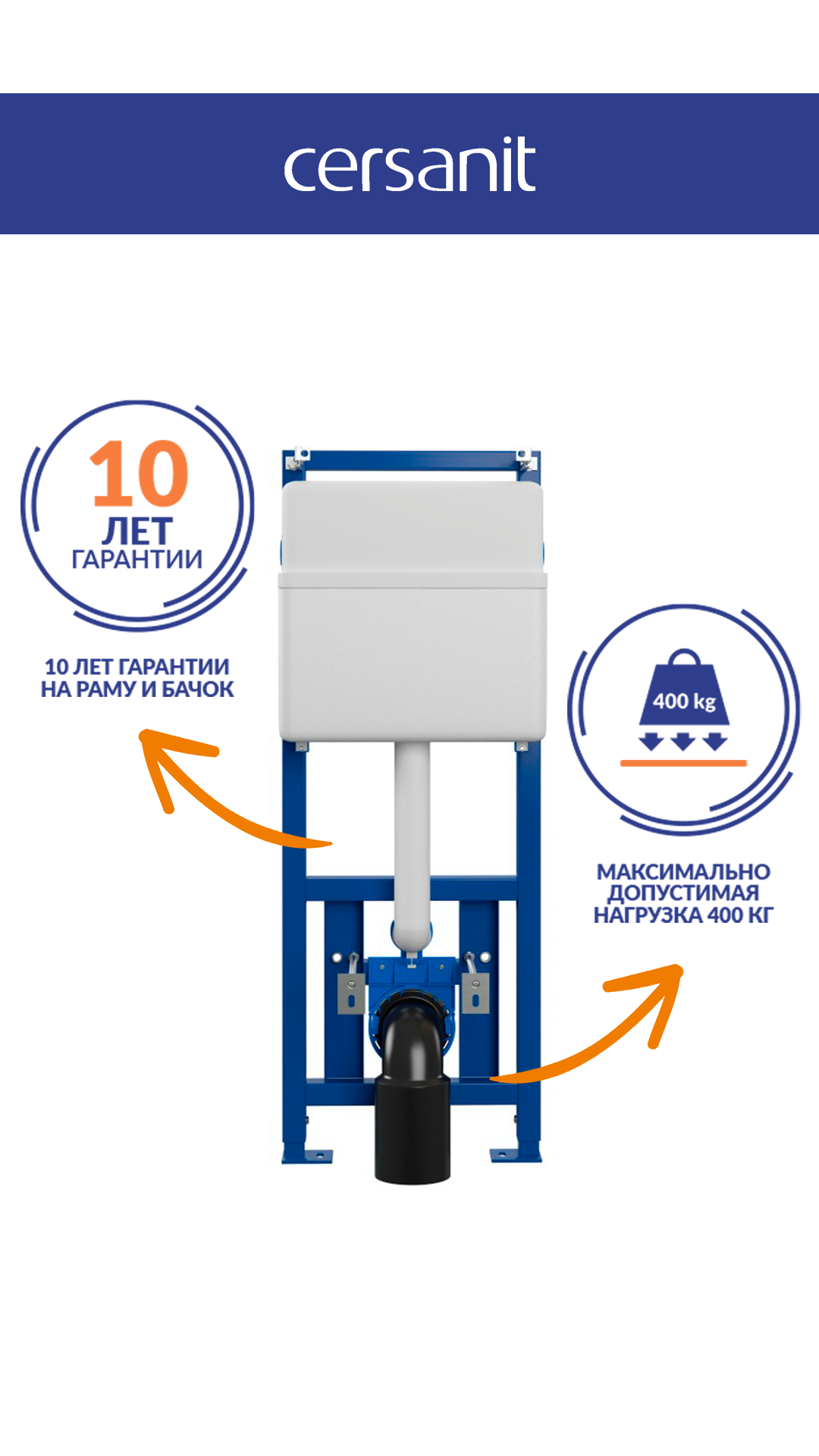 cersanit

10
ЛЕТ
ГАРАНТИИ

10 ЛЕТ ГАРАНТИИ
НА РАМУ И БАЧОК

400 kg

МАКСИМАЛЬНО
ДОПУСТИМАЯ
НАГРУЗКА 400 КГ