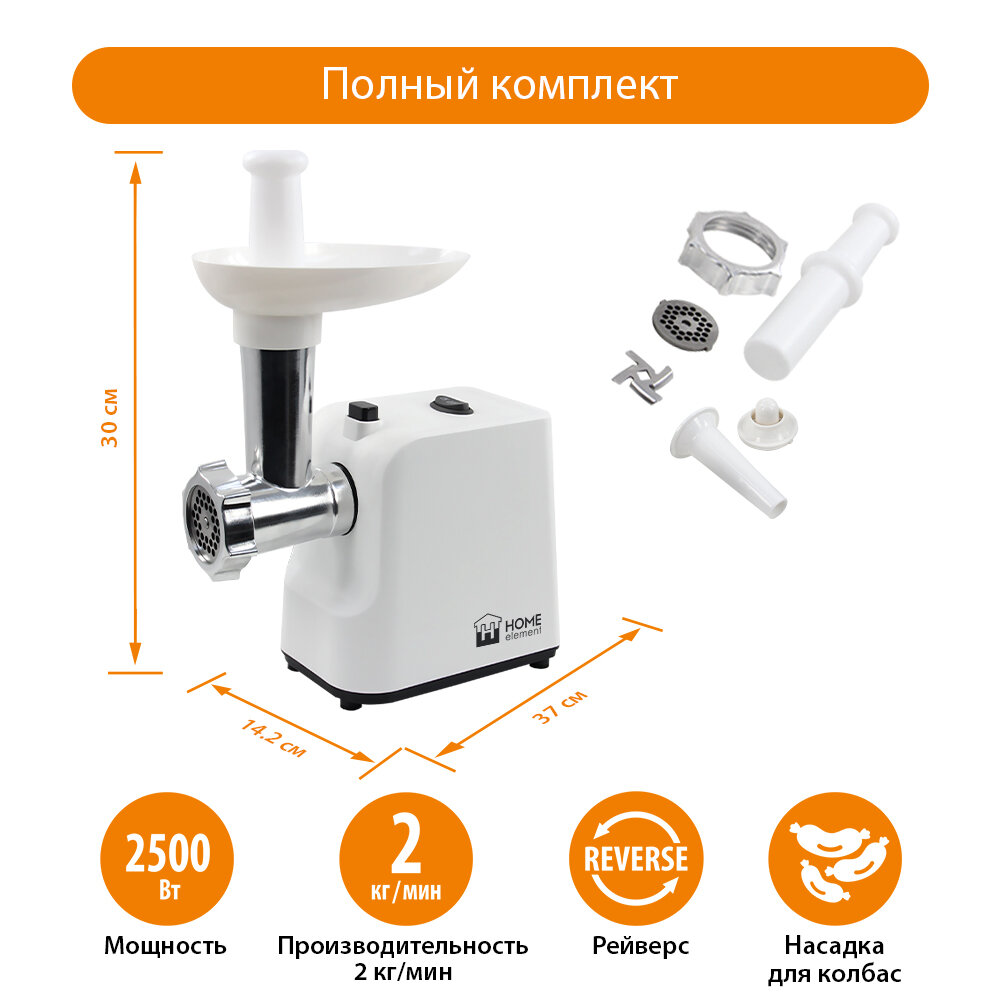 Полный комплект

30 см

HOME element

14.2 см

37 см

2500 Вт

Мощность

2 кг/мин

Производительность 2 кг/мин

REVERSE

Рейверс

Насадка для колбас