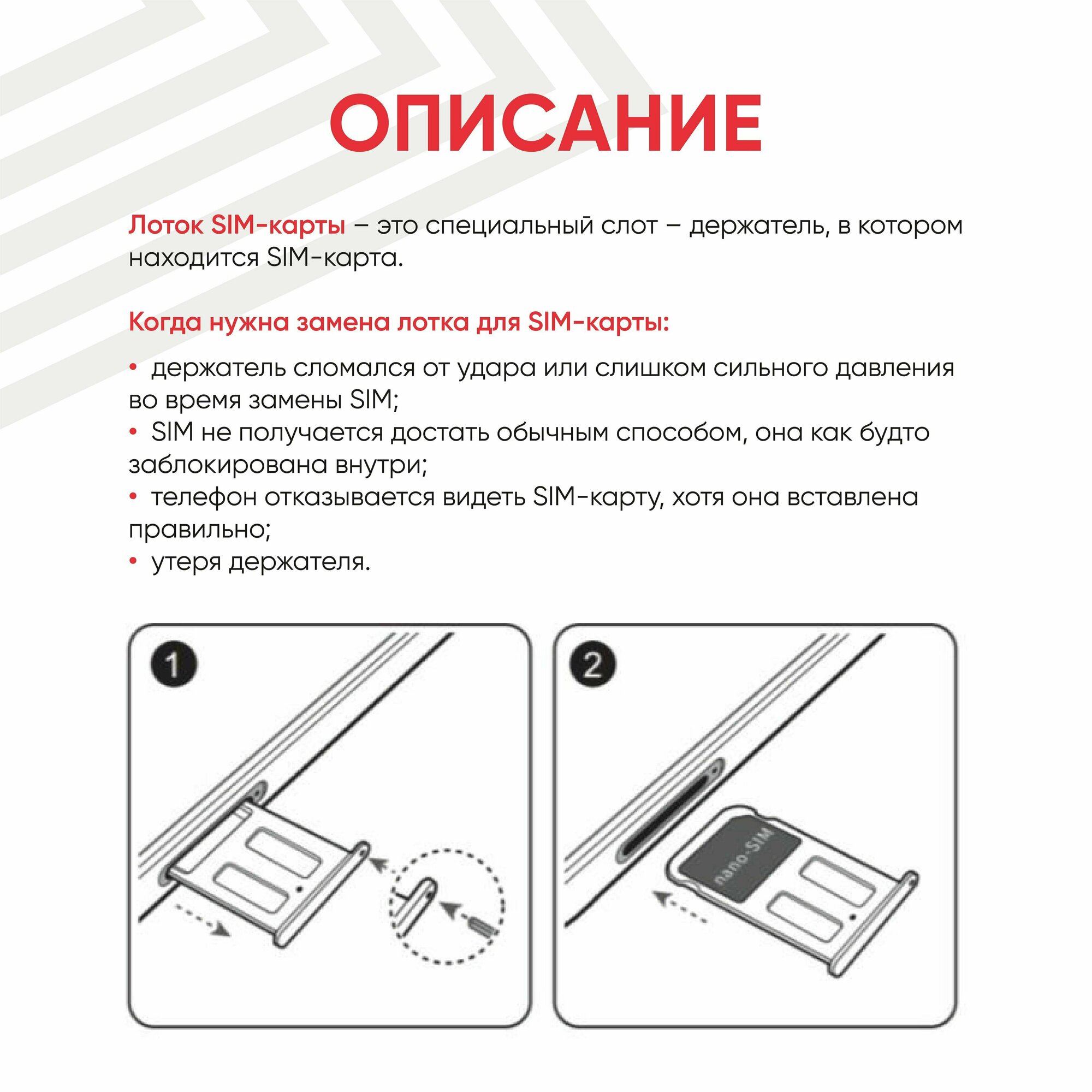 ОПИСАНИЕ

Лоток SIM-карты – это специальный слот – держатель, в котором находится SIM-карта.

Когда нужна замена лотка для SIM-карты:

• держатель сломался от удара или слишком сильного давления во время замены SIM;
• SIM не получается достать обычным способом, она как будто заблокирована внутри;
• телефон отказывается видеть SIM-карту, хотя она вставлена правильно;
• утеря держателя.

1

2

nano-SIM