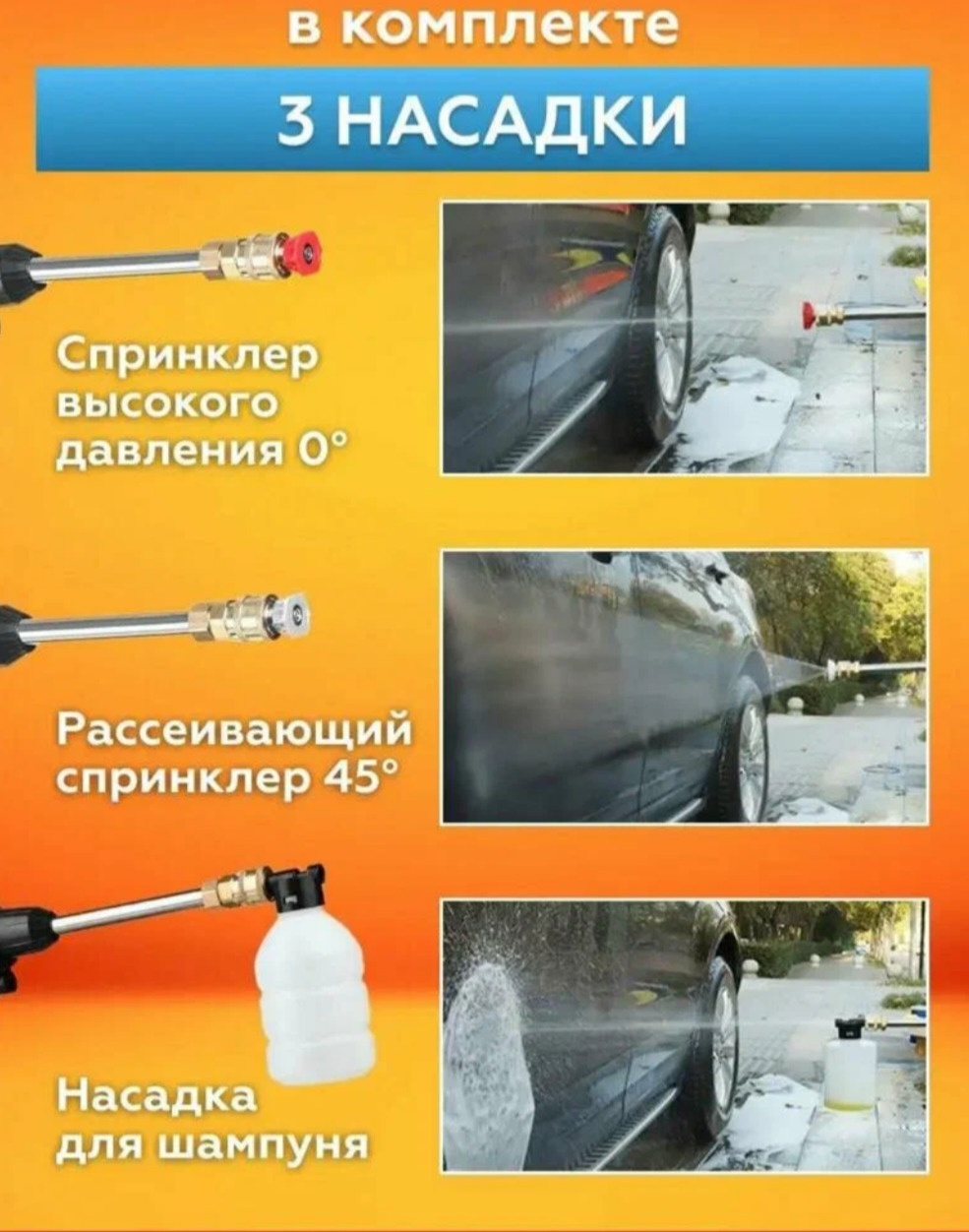 в комплекте

3 НАСАДКИ

Спринклер высокого давления 0°

Рассеивающий спринклер 45°

Насадка для шампуня