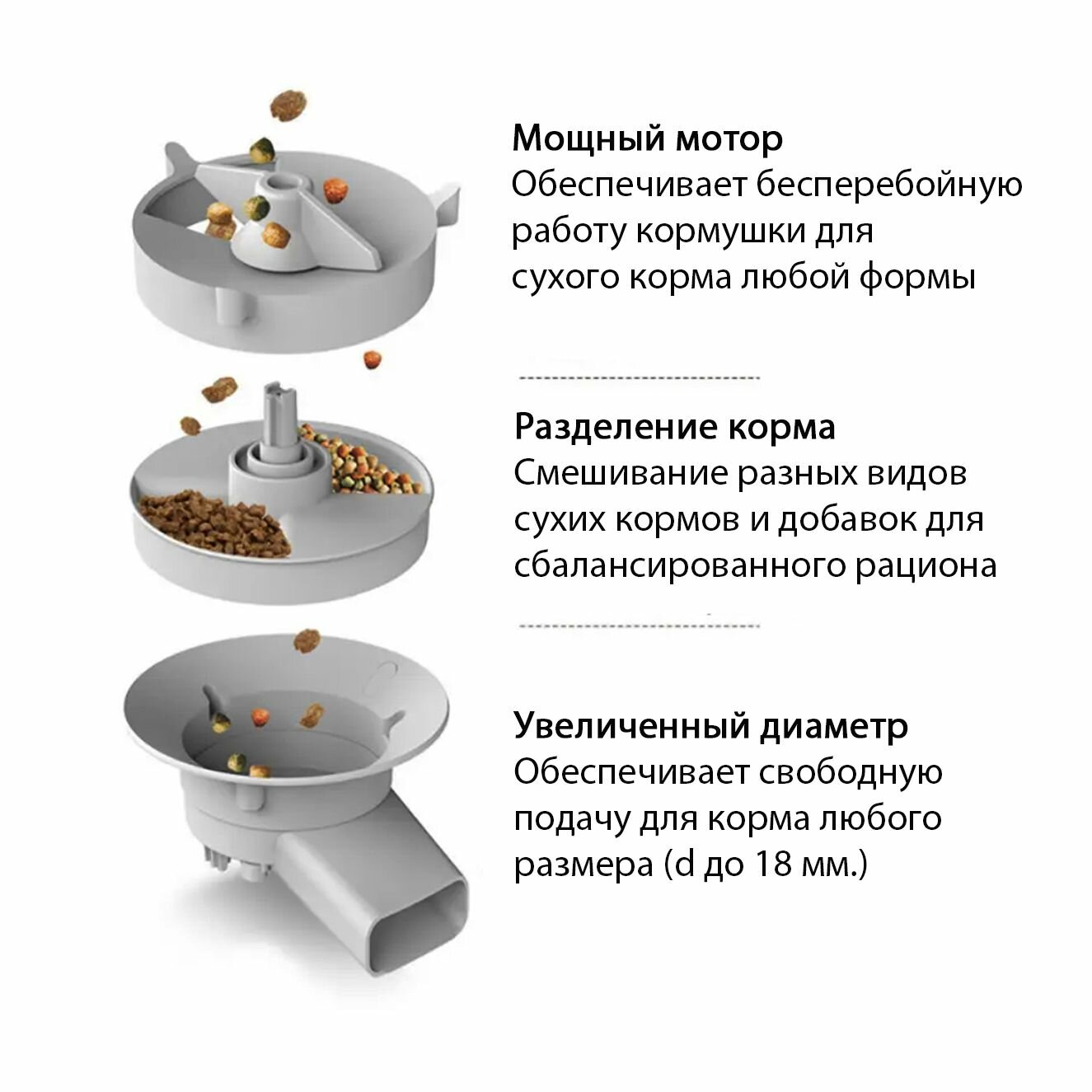 Мощный мотор
Обеспечивает бесперебойную работу кормушки для сухого корма любой формы

Разделение корма
Смешивание разных видов сухих кормов и добавок для сбалансированного рациона

Увеличенный диаметр
Обеспечивает свободную подачу для корма любого размера (d до 18 мм.)