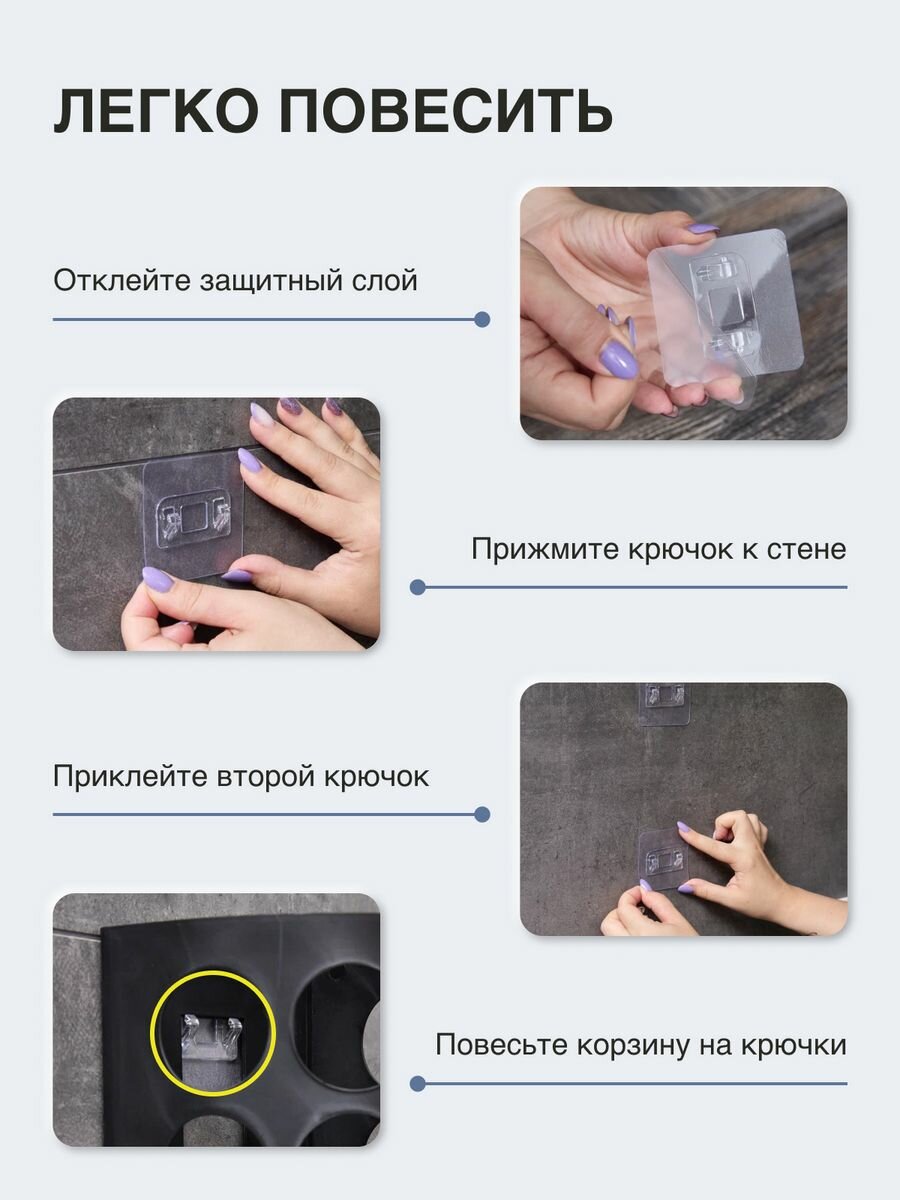 ЛЕГКО ПОВЕСИТЬ

Отклейте защитный слой

Прижмите крючок к стене

Приклейте второй крючок

Повесьте корзину на крючки