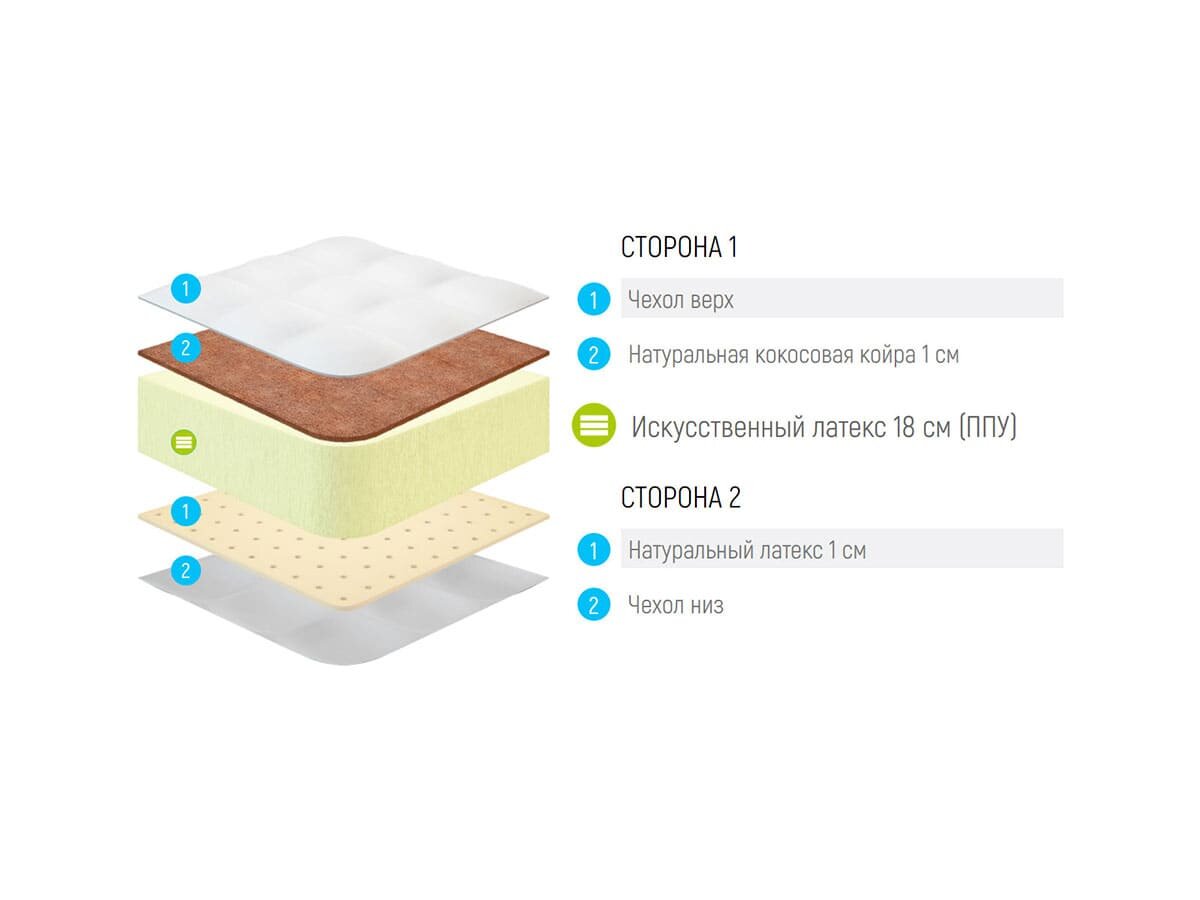 1
2
1
2

СТОРОНА 1

1 Чехол верх

2 Натуральная кокосовая койра 1 см

Искусственный латекс 18 см (ППУ)

СТОРОНА 2

1 Натуральный латекс 1 см

2 Чехол низ