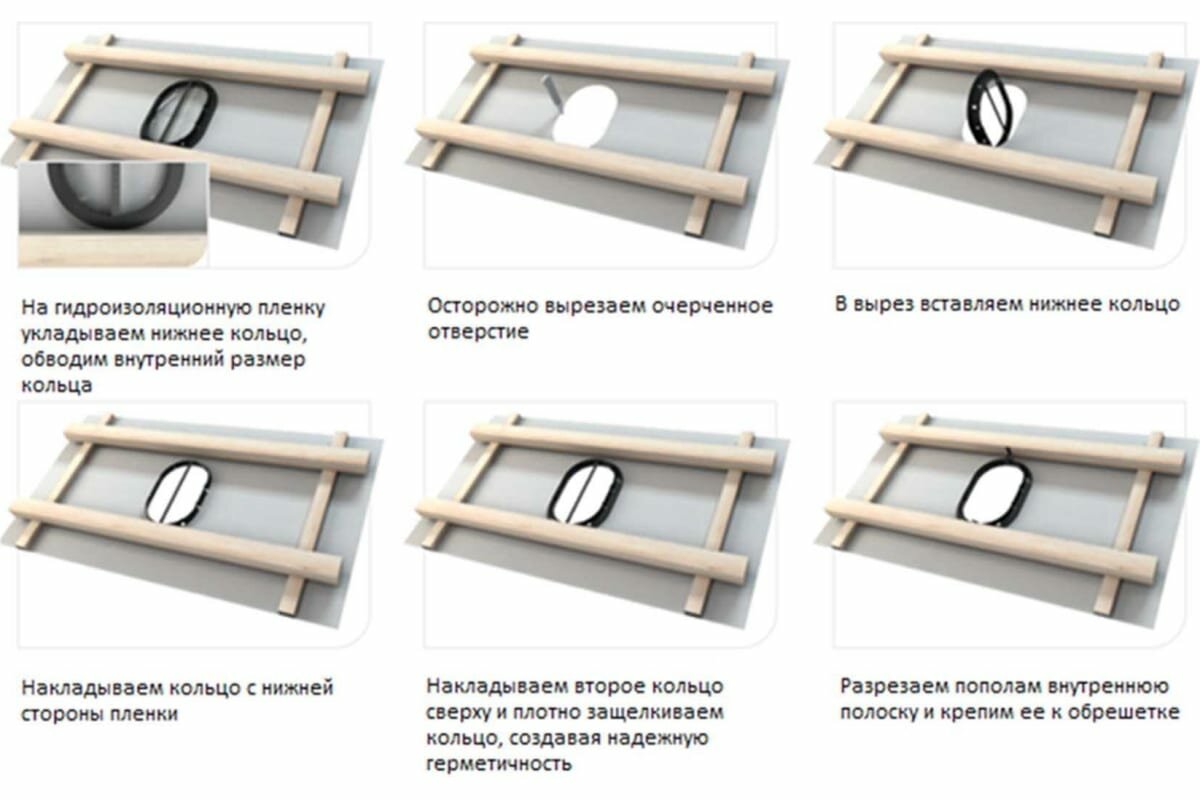 На гидроизоляционную пленку укладываем нижнее кольцо, обводим внутренний размер кольца

Осторожно вырезаем очерченное отверстие

В вырез вставляем нижнее кольцо

Накладываем кольцо с нижней стороны пленки

Накладываем второе кольцо сверху и плотно защелкиваем кольцо, создавая надежную герметичность

Разрезаем пополам внутреннюю полоску и крепим ее к обрешетке