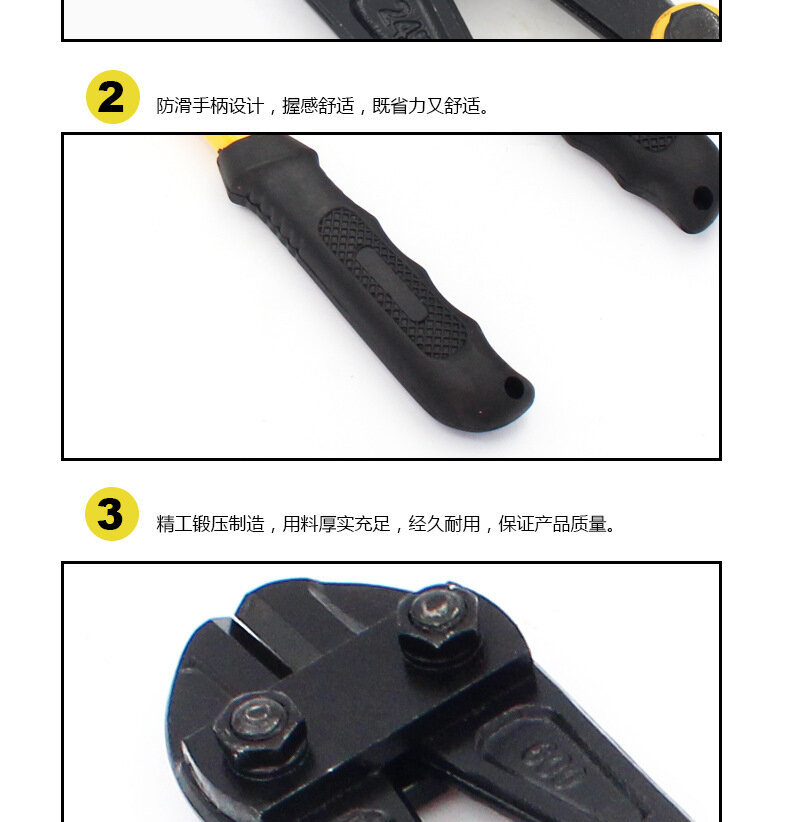 2 防滑手柄设计，握感舒适，既省力又舒适。

3 精工锻压制造，用料厚实充足，经久耐用，保证产品质量。