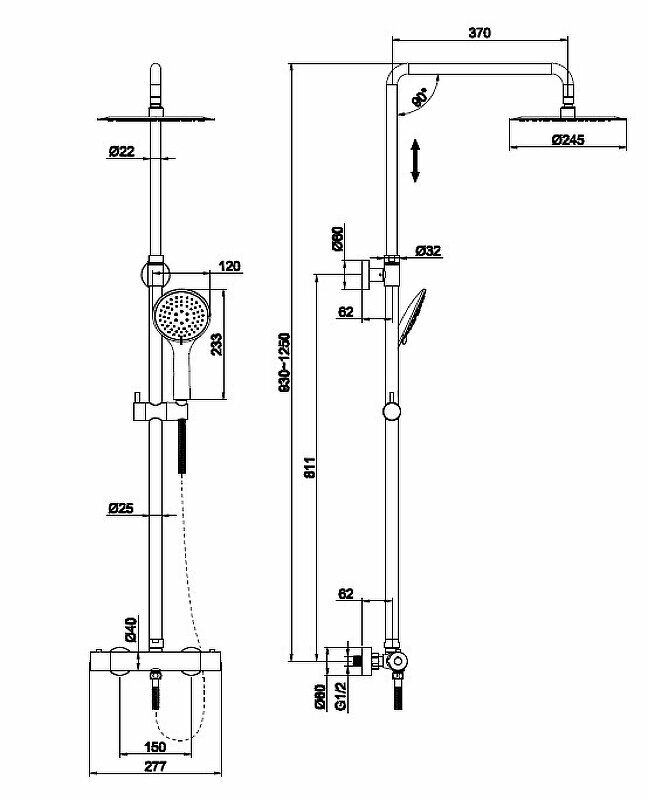 Ø22
120
233
Ø25
Ø40
150
277
370
90°
Ø245
Ø60
Ø32
62
830~1250
811
62
Ø60
G1/2