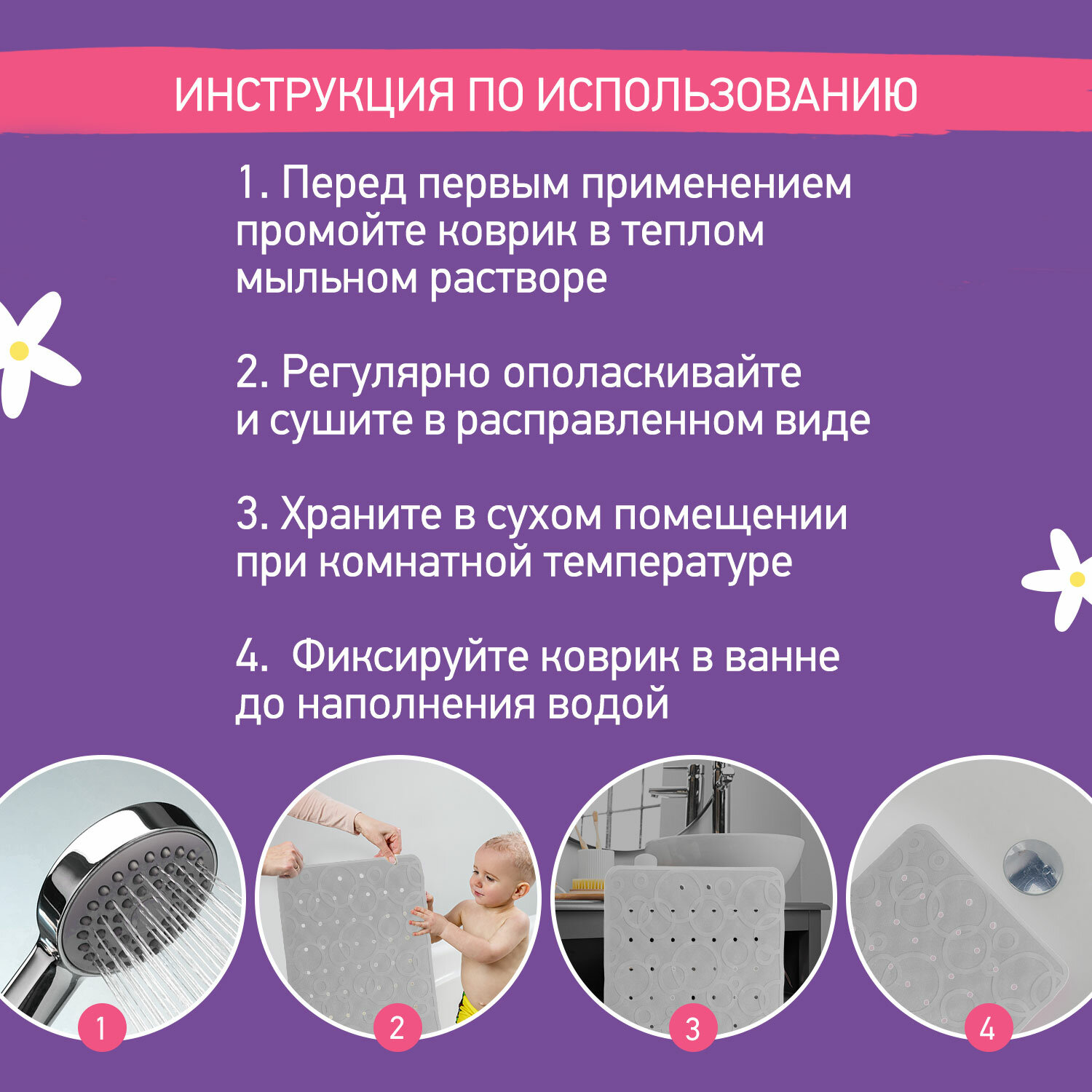 ИНСТРУКЦИЯ ПО ИСПОЛЬЗОВАНИЮ

1. Перед первым применением промойте коврик в теплом мыльном растворе

2. Регулярно ополаскивайте и сушите в расправленном виде

3. Храните в сухом помещении при комнатной температуре

4.  Фиксируйте коврик в ванне до наполнения водой

1

2

3

4