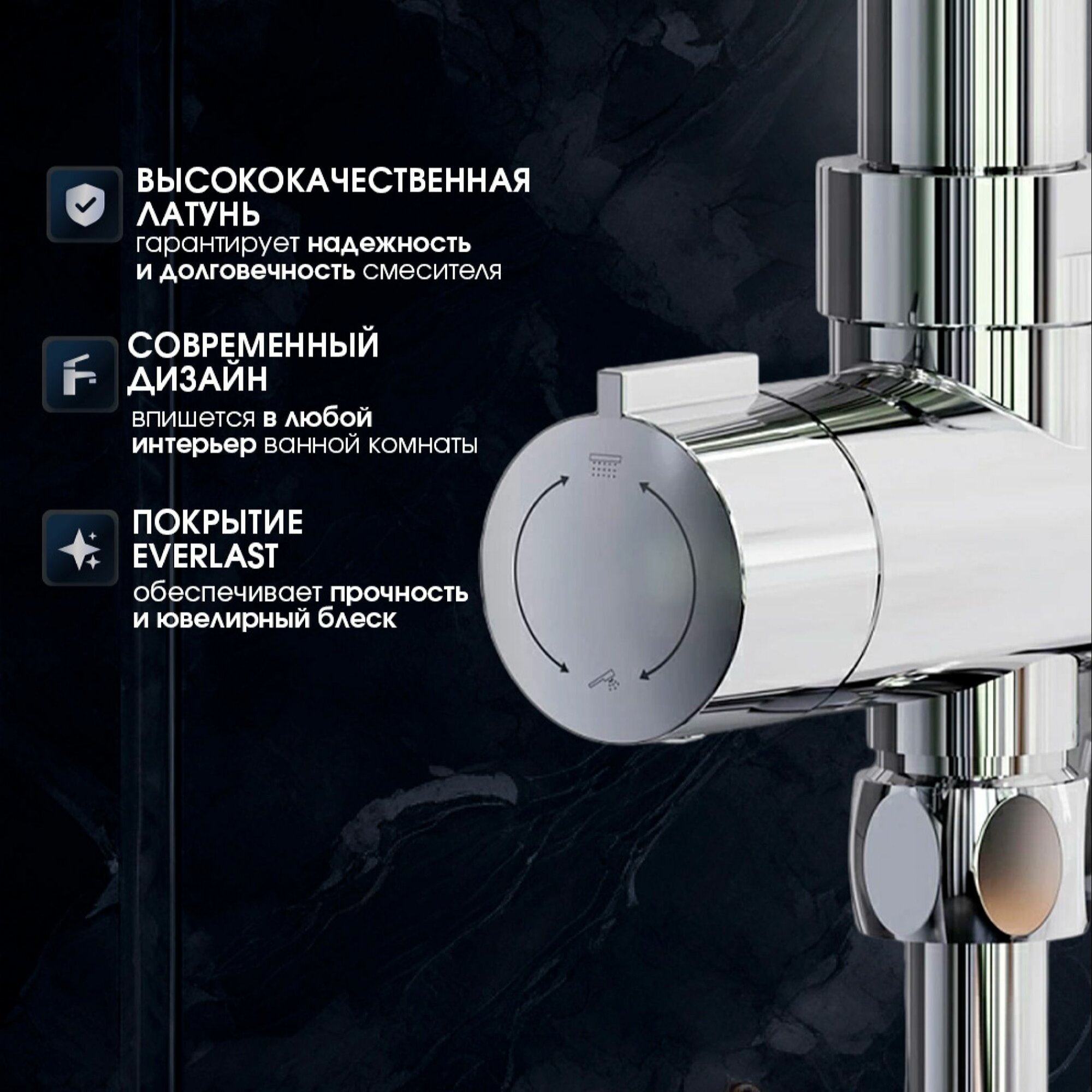 ВЫСОКОКАЧЕСТВЕННАЯ ЛАТУНЬ
гарантирует надежность и долговечность смесителя

СОВРЕМЕННЫЙ ДИЗАЙН
впишется в любой интерьер ванной комнаты

ПОКРЫТИЕ EVERLAST
обеспечивает прочность и ювелирный блеск