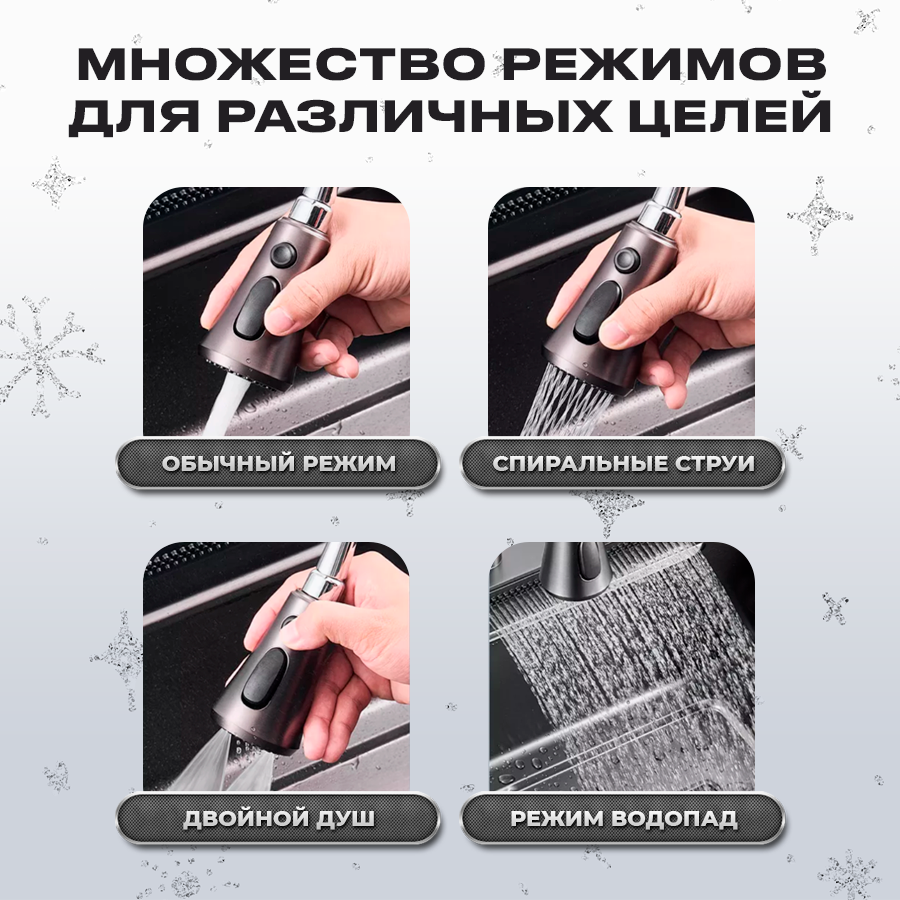 МНОЖЕСТВО РЕЖИМОВ ДЛЯ РАЗЛИЧНЫХ ЦЕЛЕЙ

ОБЫЧНЫЙ РЕЖИМ

СПИРАЛЬНЫЕ СТРУИ

ДВОЙНОЙ ДУШ

РЕЖИМ ВОДОПАД