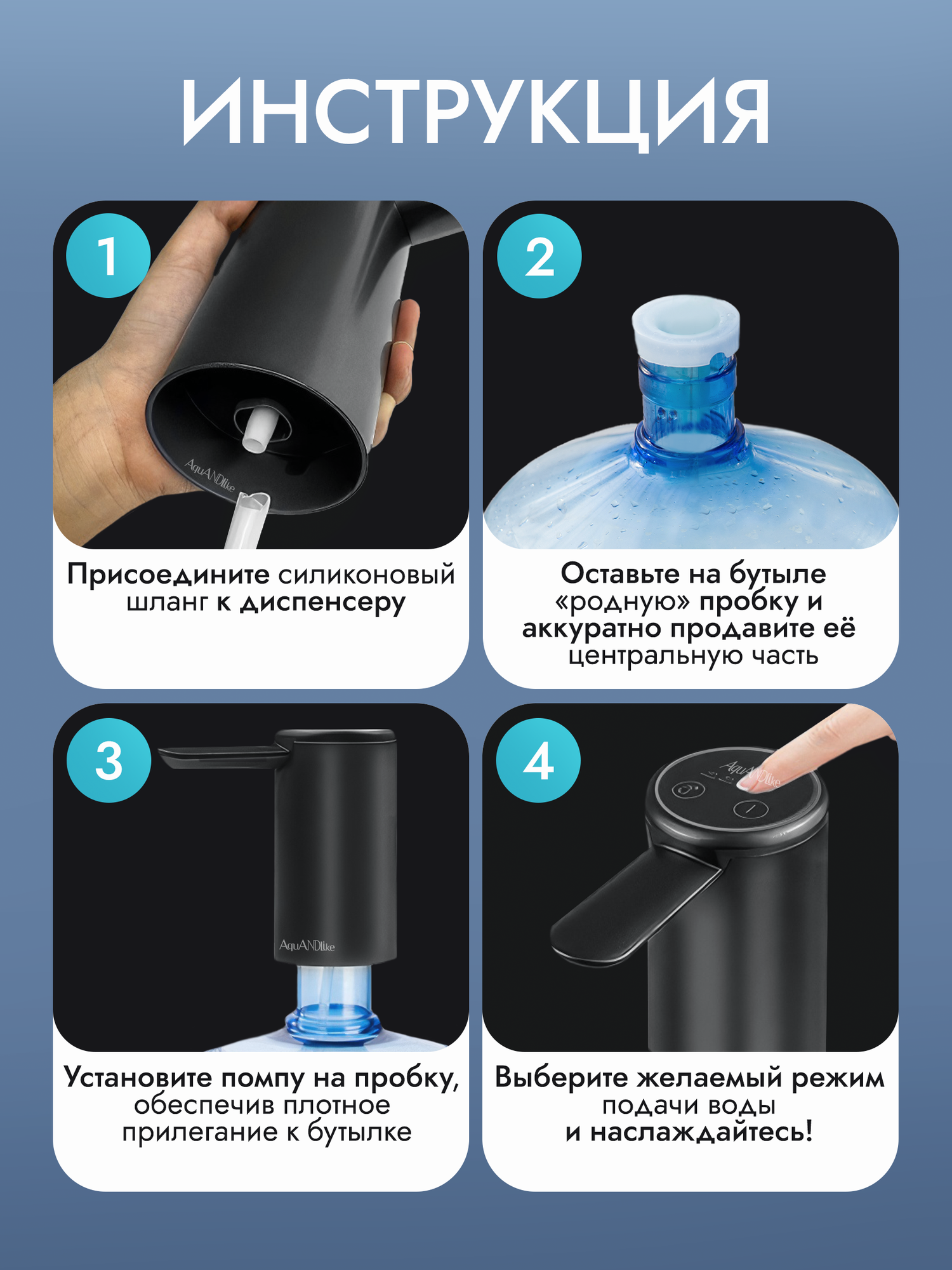 ИНСТРУКЦИЯ

1

AquANDlike

Присоедините силиконовый шланг к диспенсеру

2

Оставьте на бутыле «родную» пробку и аккуратно продавите её центральную часть

3

AquANDlike

Установите помпу на пробку, обеспечив плотное прилегание к бутылке

4

AquANDlike

Выберите желаемый режим подачи воды и наслаждайтесь!