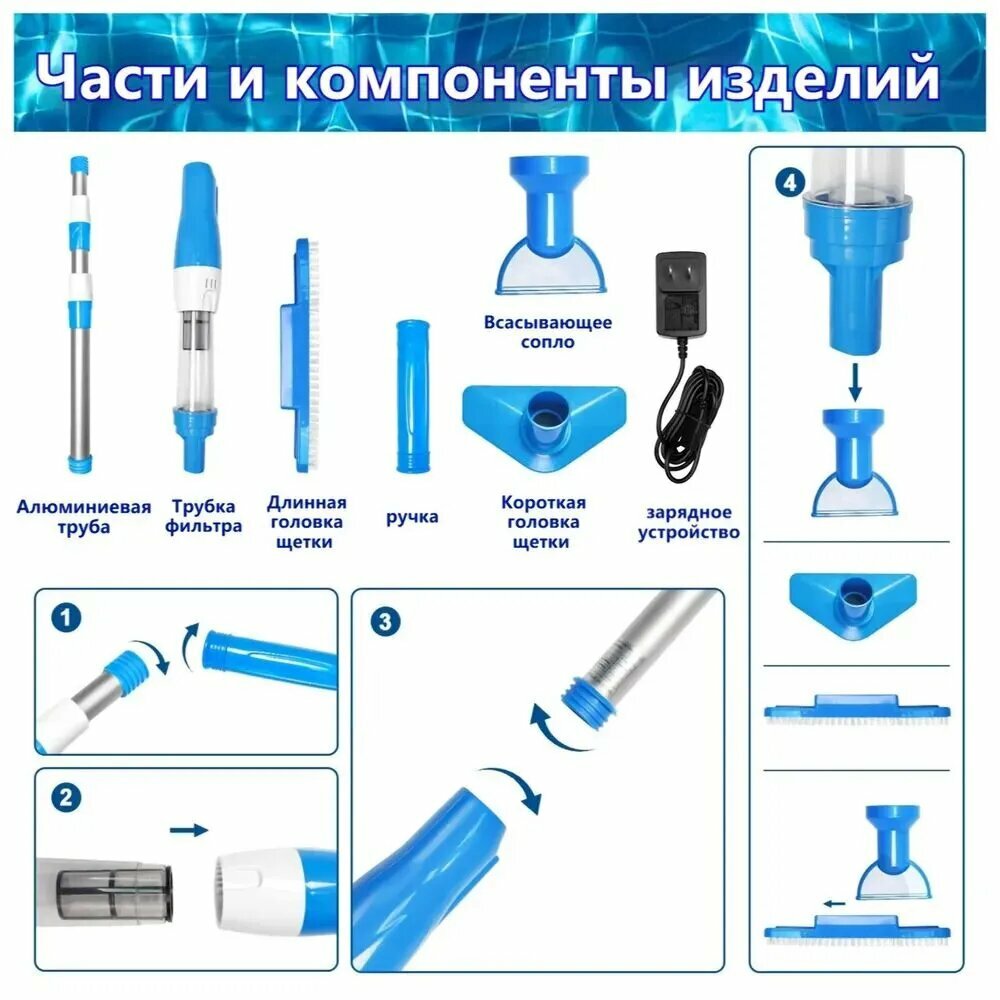 Части и компоненты изделий

Алюминиевая труба

Трубка фильтра

Длинная головка щетки

ручка

Всасывающее сопло

Короткая головка щетки

зарядное устройство

1

2

3

4