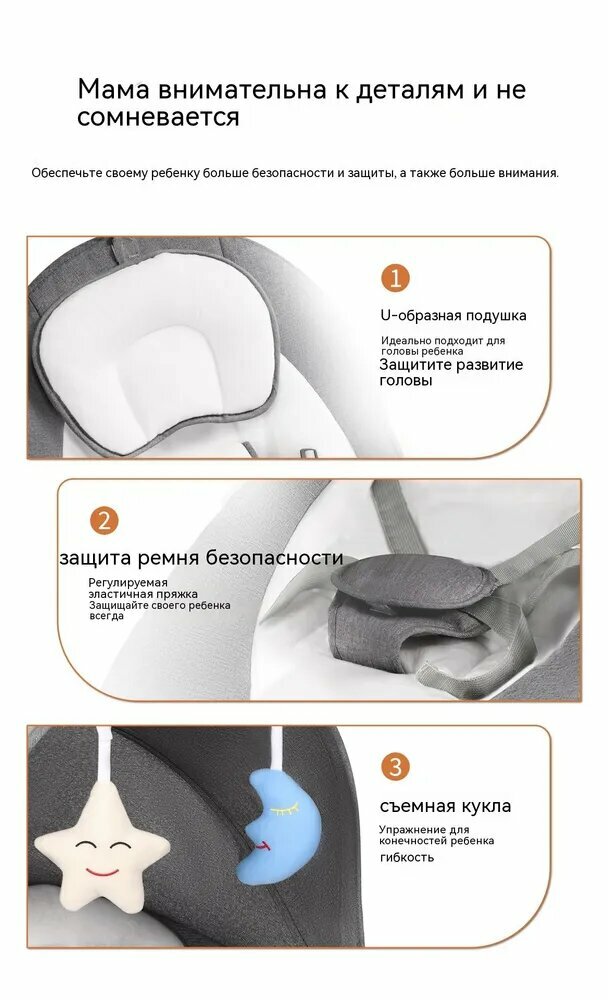 Мама внимательна к деталям и не сомневается

Обеспечьте своему ребенку больше безопасности и защиты, а также больше внимания.

1

U-образная подушка

Идеально подходит для головы ребенка

Защитите развитие головы

2

защита ремня безопасности

Регулируемая эластичная пряжка
Защищайте своего ребенка всегда

3

съемная кукла

Упражнение для конечностей ребенка

гибкость