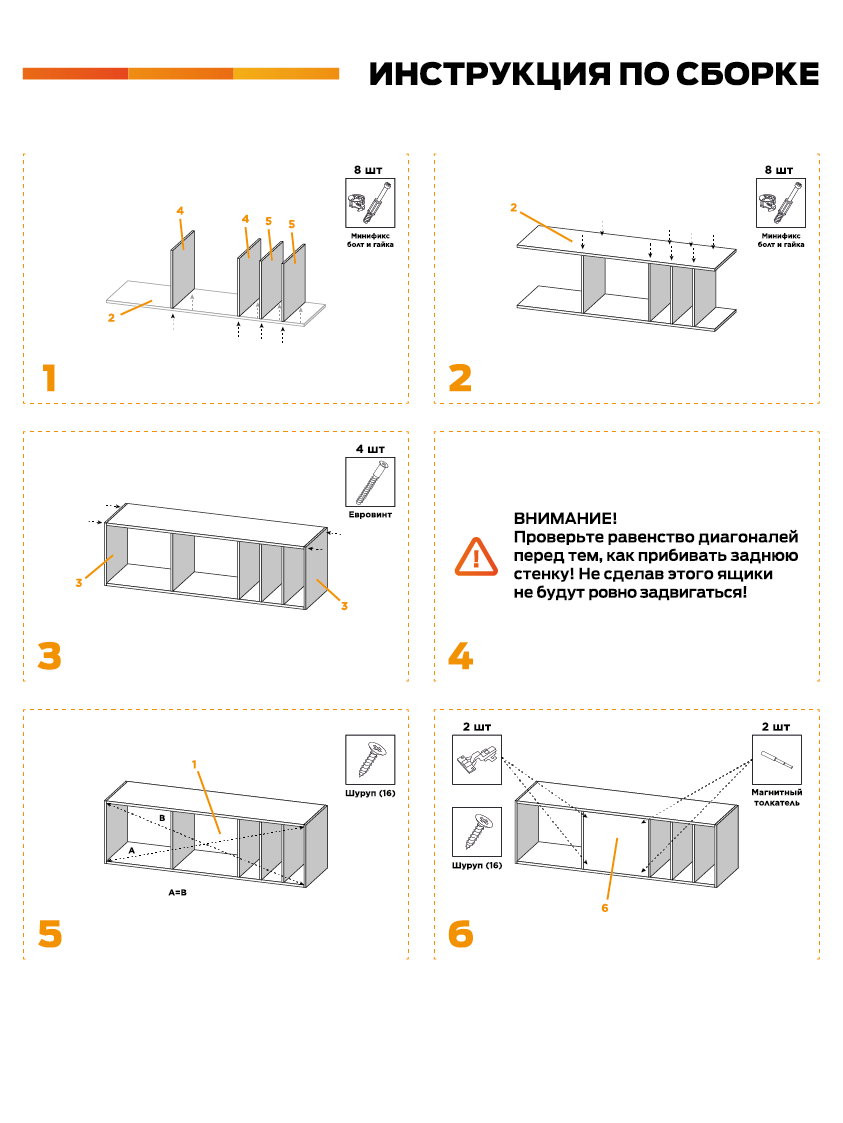 ИНСТРУКЦИЯ ПО СБОРКЕ

8 шт
Минификс болт и гайка

4
4
5
5
2

1

8 шт
Минификс болт и гайка

2

2

4 шт
Евровинт

3
3

3

ВНИМАНИЕ!
Проверьте равенство диагоналей перед тем, как прибивать заднюю стенку! Не сделав этого ящики не будут ровно задвигаться!

4

Шуруп (16)

1
B
A
A=B

5

2 шт
Шуруп (16)

2 шт
Магнитный толкатель

6

6