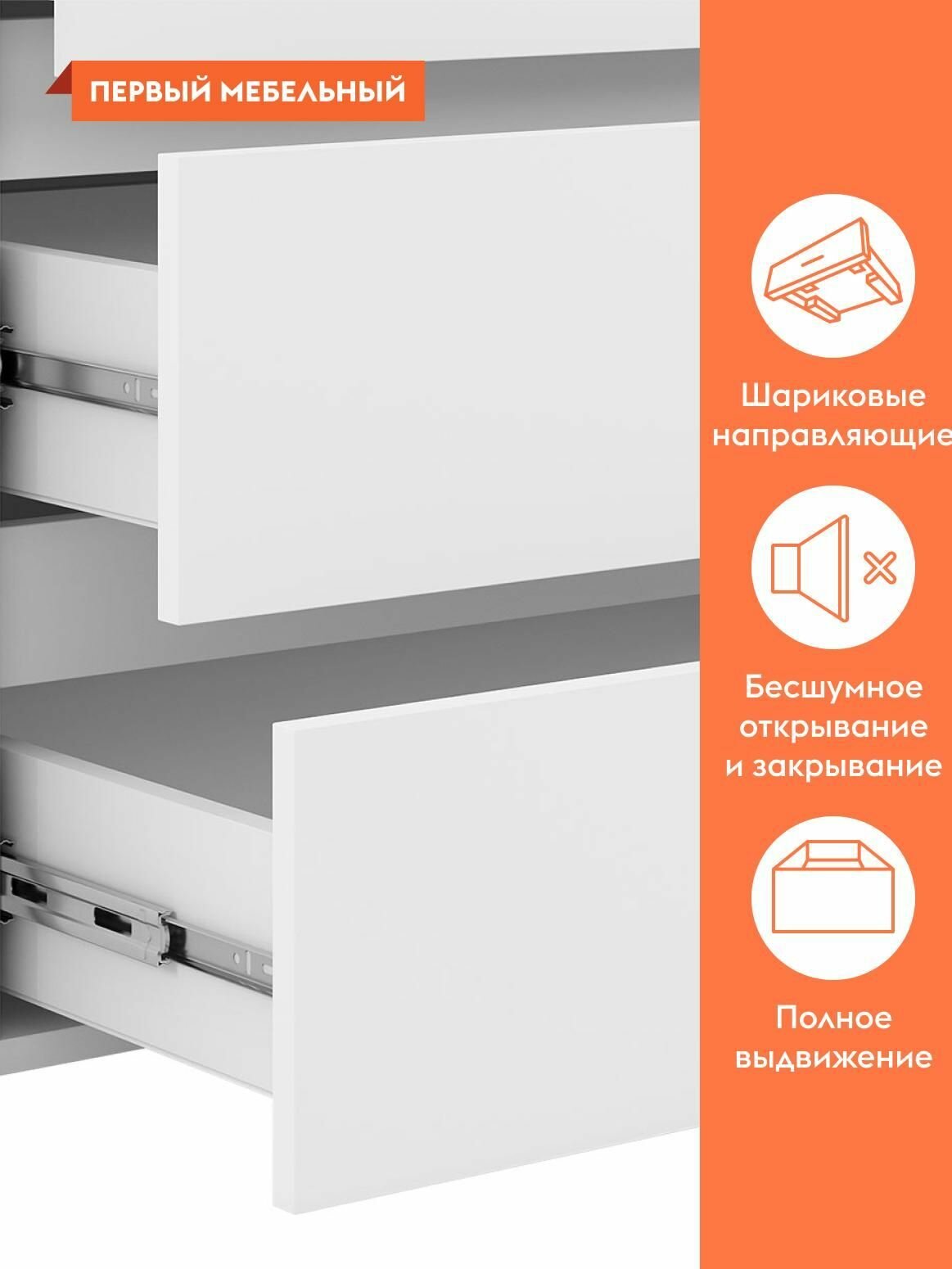 ПЕРВЫЙ МЕБЕЛЬНЫЙ

Шариковые направляющие

Бесшумное открывание и закрывание

Полное выдвижение