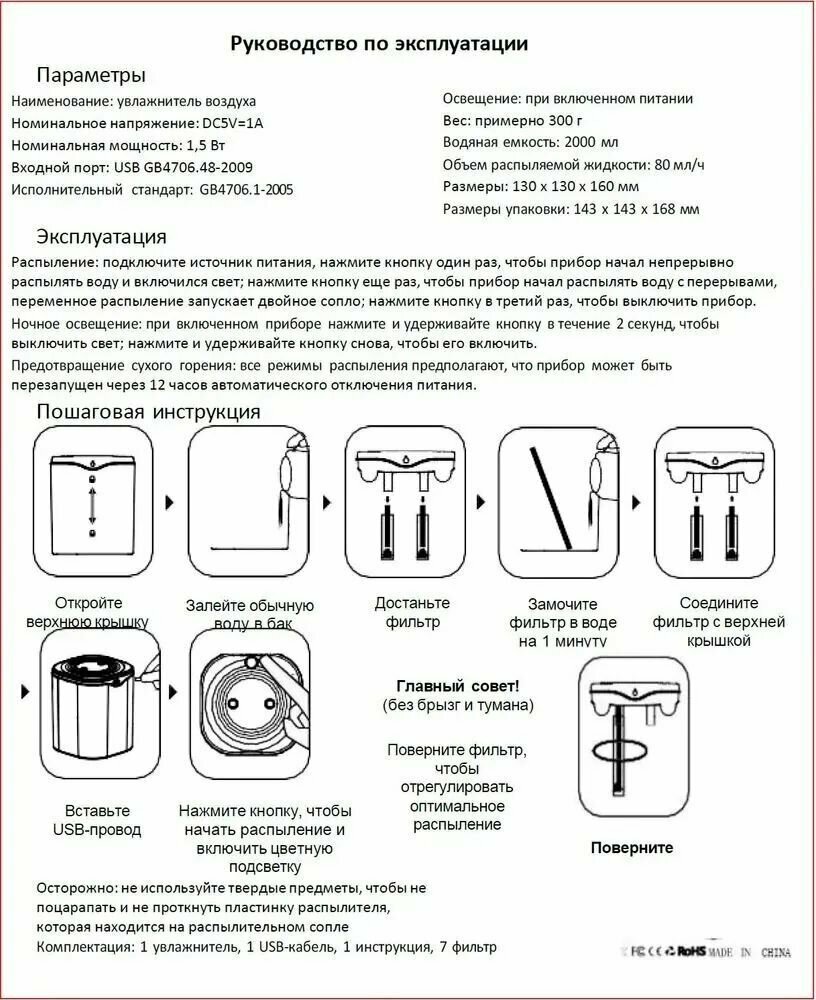 Руководство по эксплуатации

Параметры

Наименование: увлажнитель воздуха
Номинальное напряжение: DC5V=1A
Номинальная мощность: 1,5 Вт
Входной порт: USB GB4706.48-2009
Исполнительный стандарт: GB4706.1-2005

Освещение: при включенном питании
Вес: примерно 300 г
Водяная емкость: 2000 мл
Объем распыляемой жидкости: 80 мл/ч
Размеры: 130 x 130 x 160 мм
Размеры упаковки: 143 x 143 x 168 мм

Эксплуатация

Распыление: подключите источник питания, нажмите кнопку один раз, чтобы прибор начал непрерывно распылять воду и включился свет; нажмите кнопку еще раз, чтобы прибор начал распылять воду с перерывами, переменное распыление запускает двойное сопло; нажмите кнопку в третий раз, чтобы выключить прибор.

Ночное освещение: при включенном приборе нажмите и удерживайте кнопку в течение 2 секунд, чтобы выключить свет; нажмите и удерживайте кнопку снова, чтобы его включить.

Предотвращение сухого горения: все режимы распыления предполагают, что прибор может быть перезапущен через 12 часов автоматического отключения питания.

Пошаговая инструкция

Откройте верхнюю крышку

Залейте обычную воду в бак

Достаньте фильтр

Замочите фильтр в воде на 1 минуту

Соедините фильтр с верхней крышкой

Вставьте USB-провод

Нажмите кнопку, чтобы начать распыление и включить цветную подсветку

Главный совет!
(без брызг и тумана)

Поверните фильтр, чтобы отрегулировать оптимальное распыление

Поверните

Осторожно: не используйте твердые предметы, чтобы не поцарапать и не проткнуть пластинку распылителя, которая находится на распылительном сопле
Комплектация: 1 увлажнитель, 1 USB-кабель, 1 инструкция, 7 фильтр

FC CE RoHS MADE IN CHINA