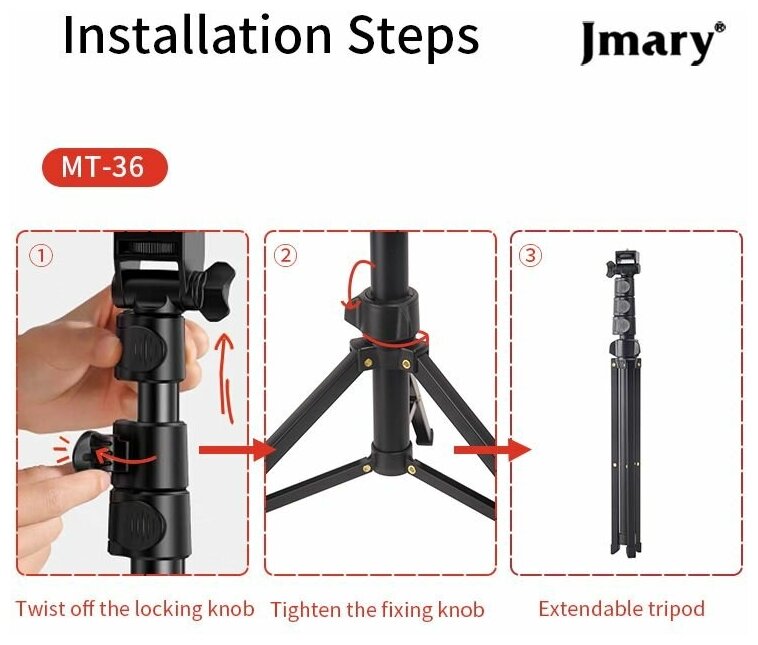 Installation Steps

Jmary®

MT-36

①

②

③

Twist off the locking knob

Tighten the fixing knob

Extendable tripod