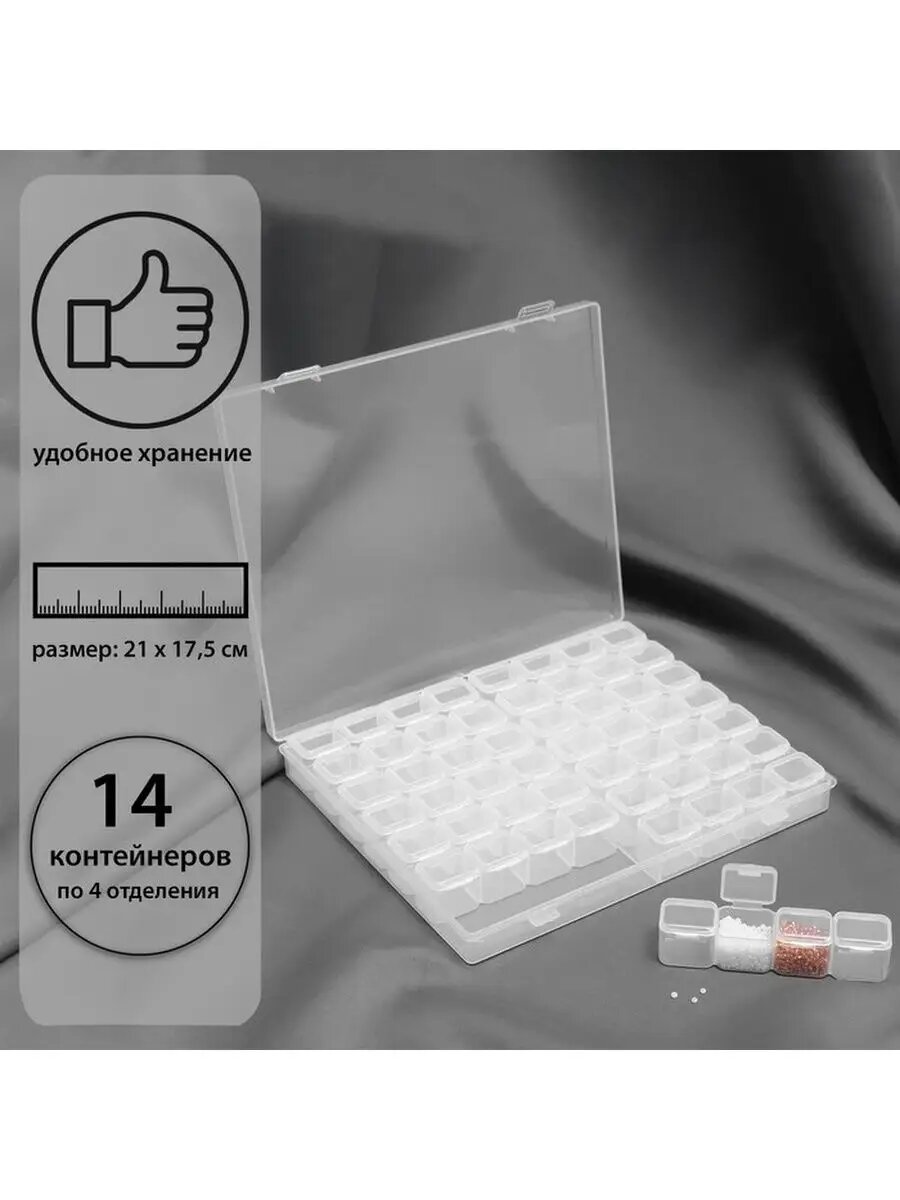 удобное хранение

размер: 21 х 17,5 см

14
контейнеров
по 4 отделения