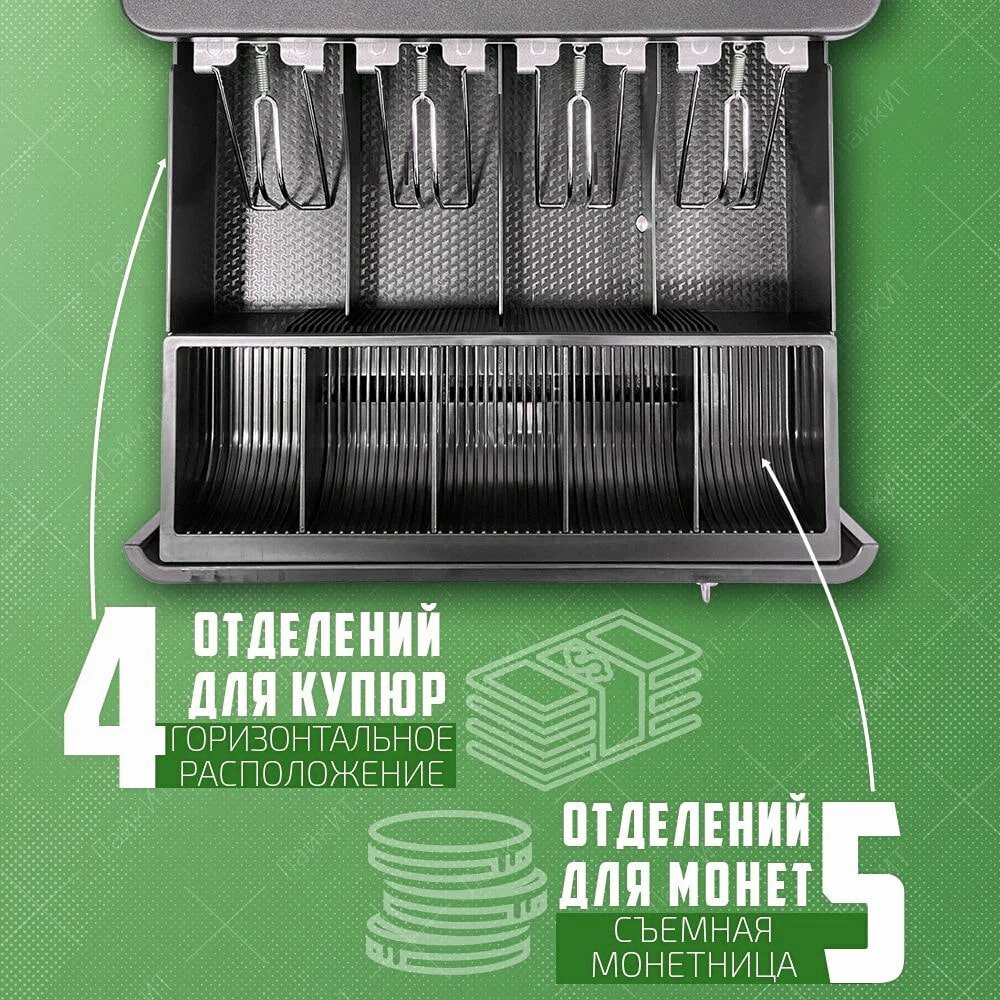 4 ОТДЕЛЕНИЙ ДЛЯ КУПЮР
ГОРИЗОНТАЛЬНОЕ РАСПОЛОЖЕНИЕ

ОТДЕЛЕНИЙ ДЛЯ МОНЕТ 5
СЪЕМНАЯ МОНЕТНИЦА