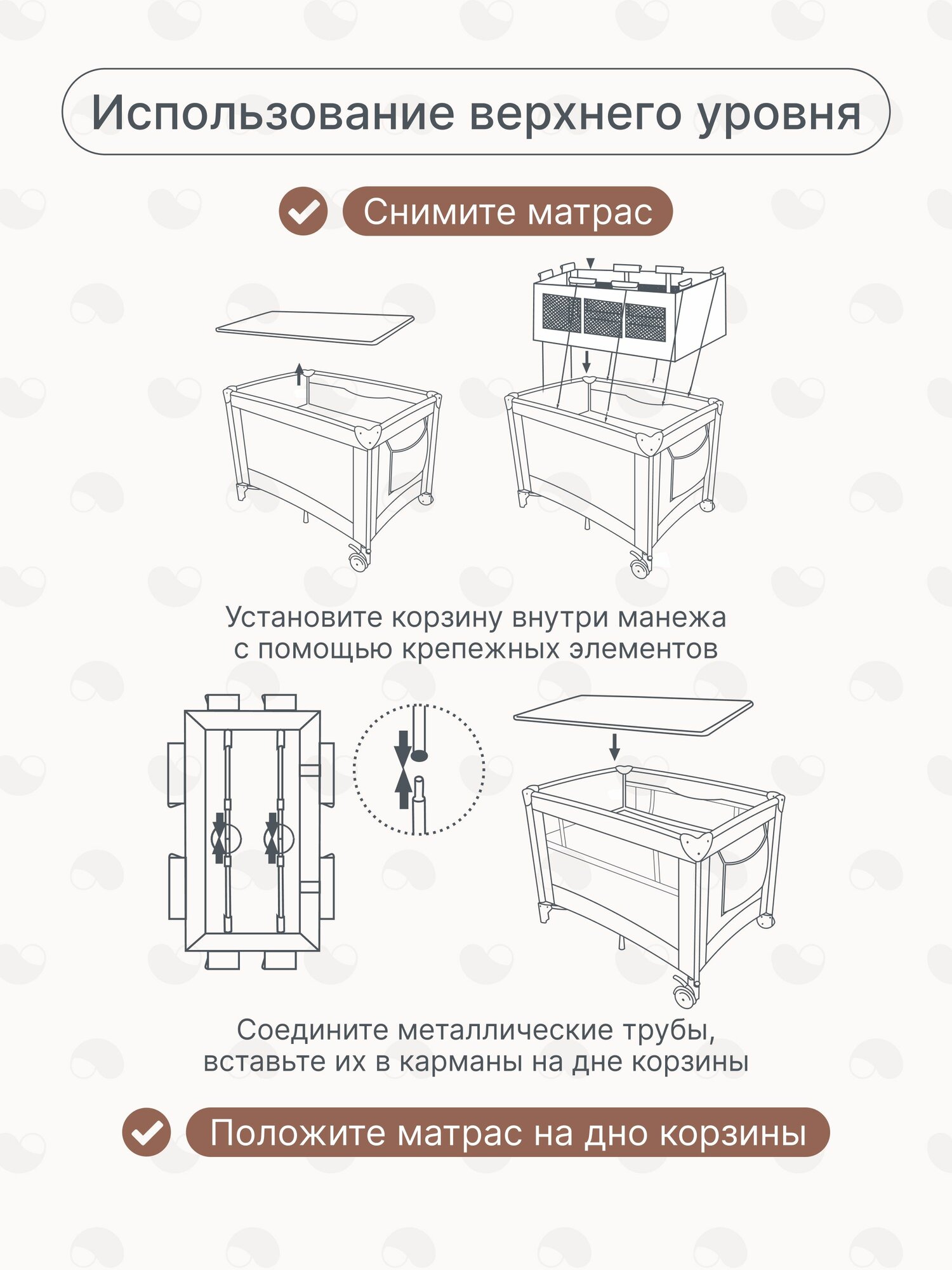 Использование верхнего уровня

Снимите матрас

Установите корзину внутри манежа с помощью крепежных элементов

Соедините металлические трубы, вставьте их в карманы на дне корзины

Положите матрас на дно корзины