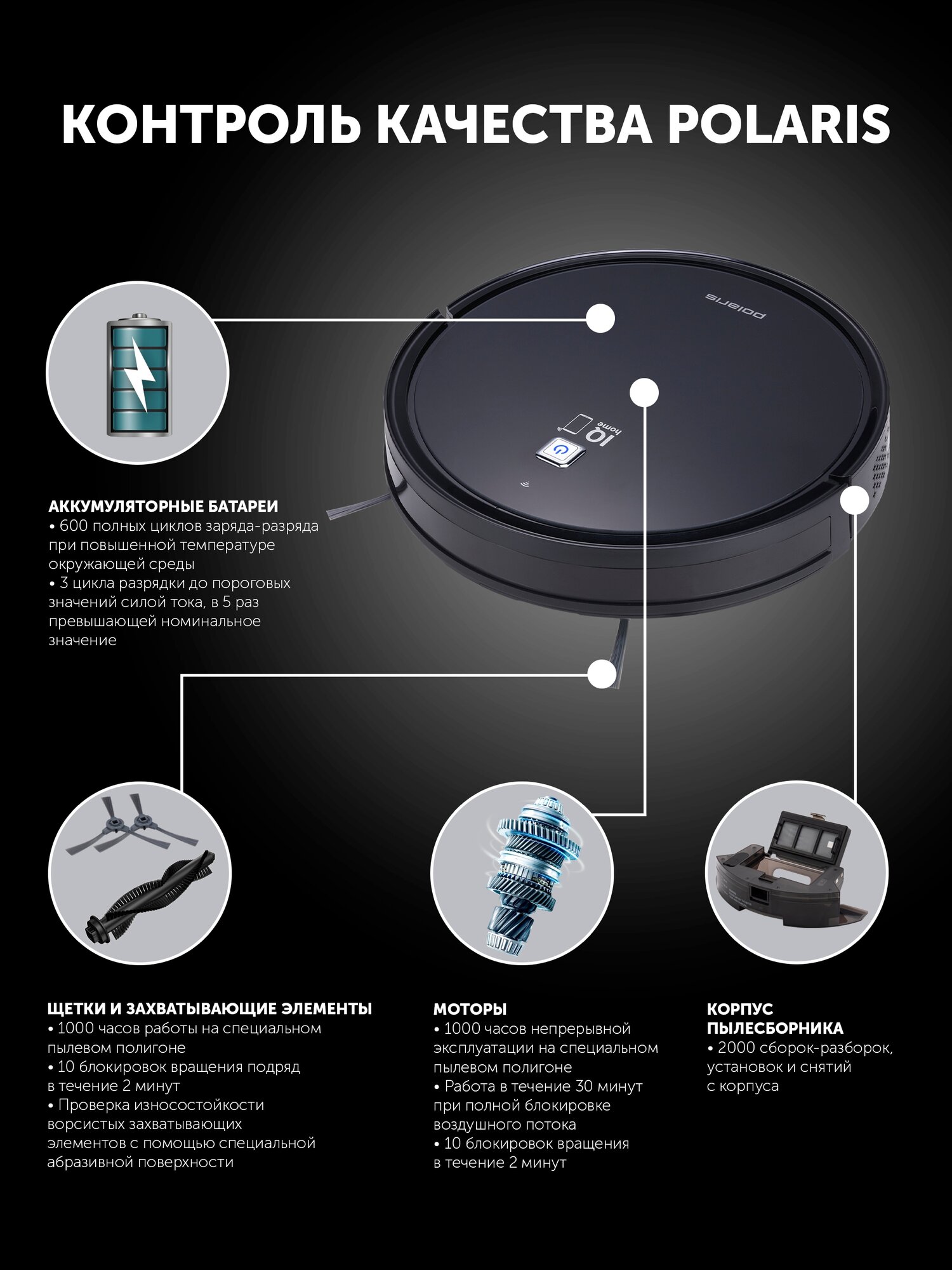 КОНТРОЛЬ КАЧЕСТВА POLARIS

polaris

IQ home

АККУМУЛЯТОРНЫЕ БАТАРЕИ
• 600 полных циклов заряда-разряда при повышенной температуре окружающей среды
• 3 цикла разрядки до пороговых значений силой тока, в 5 раз превышающей номинальное значение

ЩЕТКИ И ЗАХВАТЫВАЮЩИЕ ЭЛЕМЕНТЫ
• 1000 часов работы на специальном пылевом полигоне
• 10 блокировок вращения подряд в течение 2 минут
• Проверка износостойкости ворсистых захватывающих элементов с помощью специальной абразивной поверхности

МОТОРЫ
• 1000 часов непрерывной эксплуатации на специальном пылевом полигоне
• Работа в течение 30 минут при полной блокировке воздушного потока
• 10 блокировок вращения в течение 2 минут

КОРПУС ПЫЛЕСБОРНИКА
• 2000 сборок-разборок, установок и снятий с корпуса