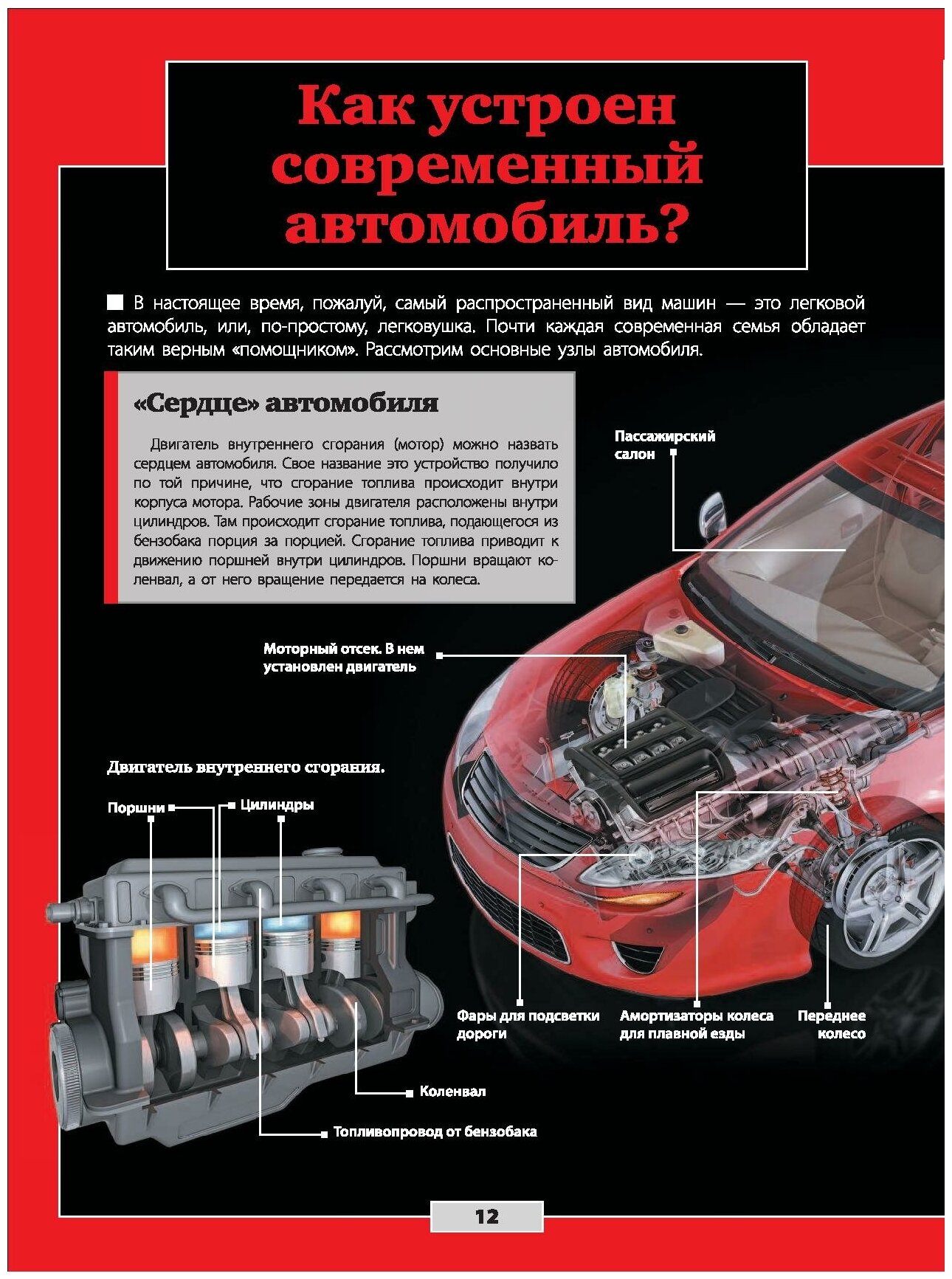 Как устроен современный автомобиль?

В настоящее время, пожалуй, самый распространенный вид машин — это легковой автомобиль, или, по-простому, легковушка. Почти каждая современная семья обладает таким верным «помощником». Рассмотрим основные узлы автомобиля.

«Сердце» автомобиля

Двигатель внутреннего сгорания (мотор) можно назвать сердцем автомобиля. Свое название это устройство получило по той причине, что сгорание топлива происходит внутри корпуса мотора. Рабочие зоны двигателя расположены внутри цилиндров. Там происходит сгорание топлива, подающегося из бензобака порция за порцией. Сгорание топлива приводит к движению поршней внутри цилиндров. Поршни вращают коленвал, а от него вращение передается на колеса.

Пассажирский салон

Моторный отсек. В нем установлен двигатель

Двигатель внутреннего сгорания.

Поршни

Цилиндры

Фары для подсветки дороги

Амортизаторы колеса для плавной езды

Переднее колесо

Коленвал

Топливопровод от бензобака

12