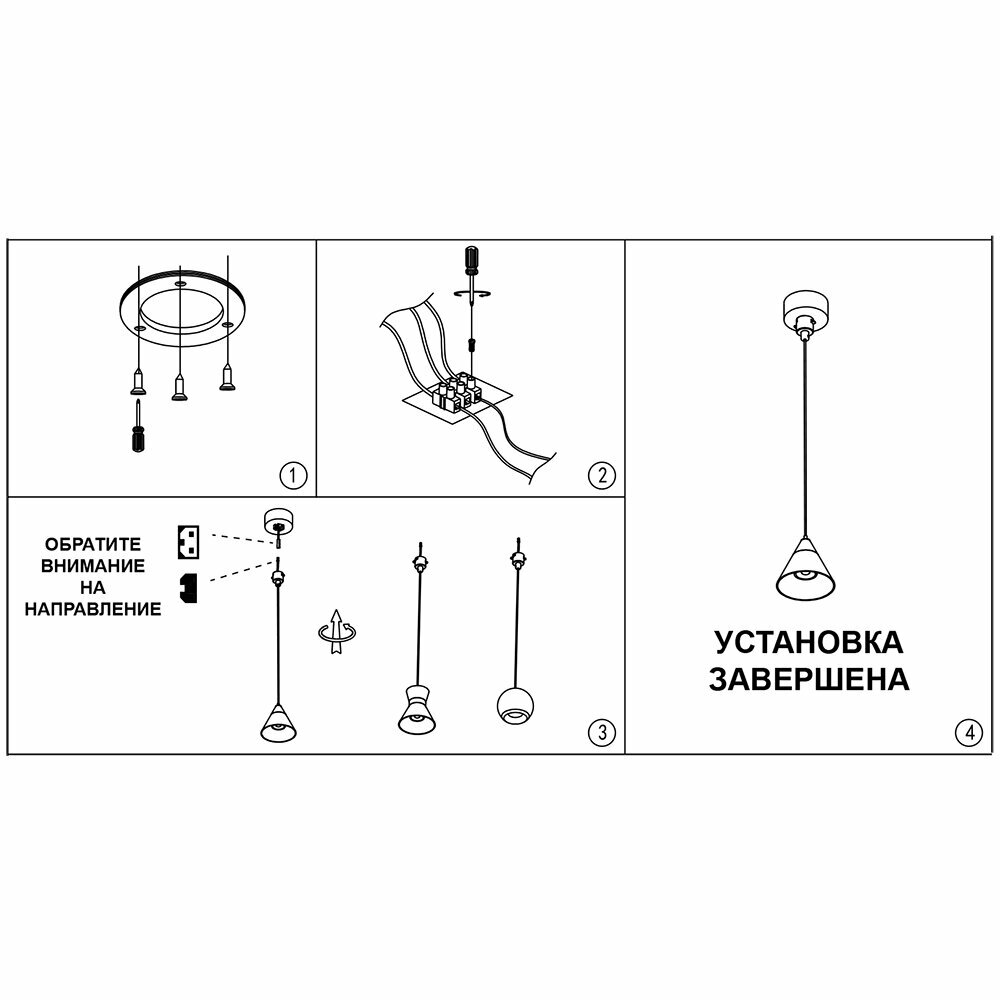 1

2

ОБРАТИТЕ ВНИМАНИЕ НА НАПРАВЛЕНИЕ

3

УСТАНОВКА ЗАВЕРШЕНА

4