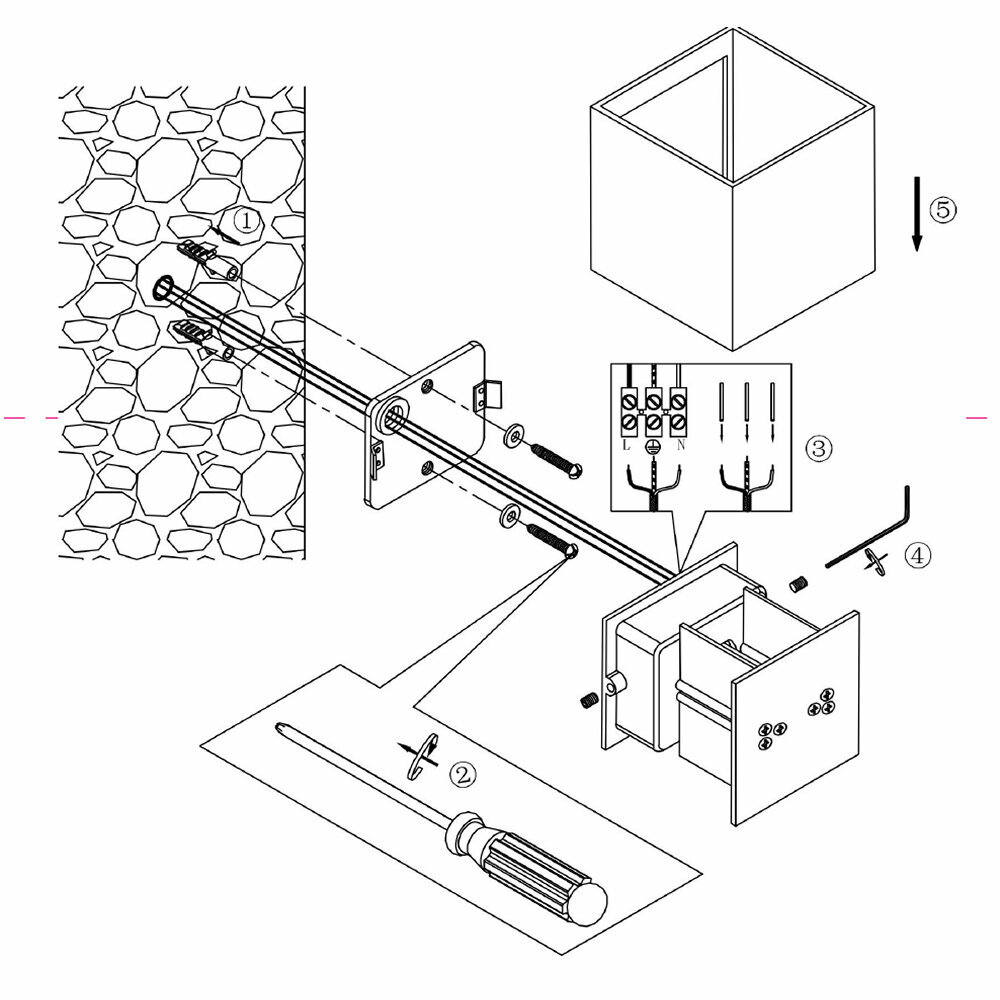 ①

⑤

L N

③

④

②