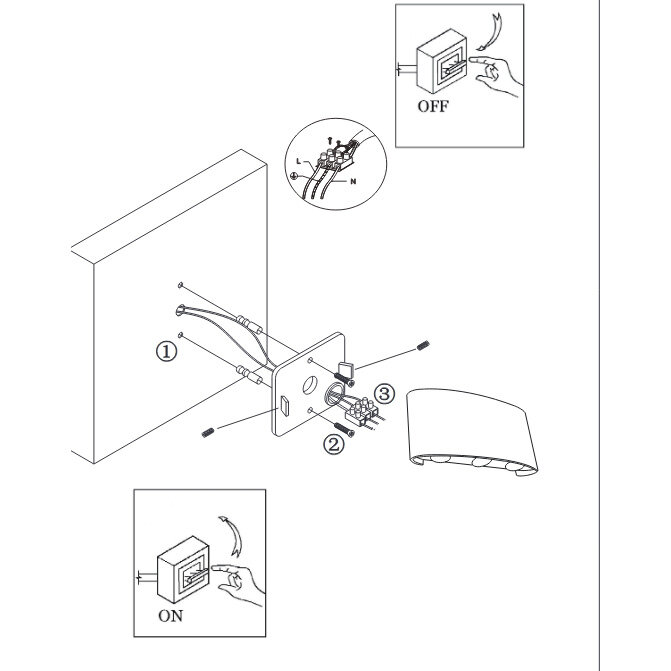 OFF

L

N

①

③

②

ON