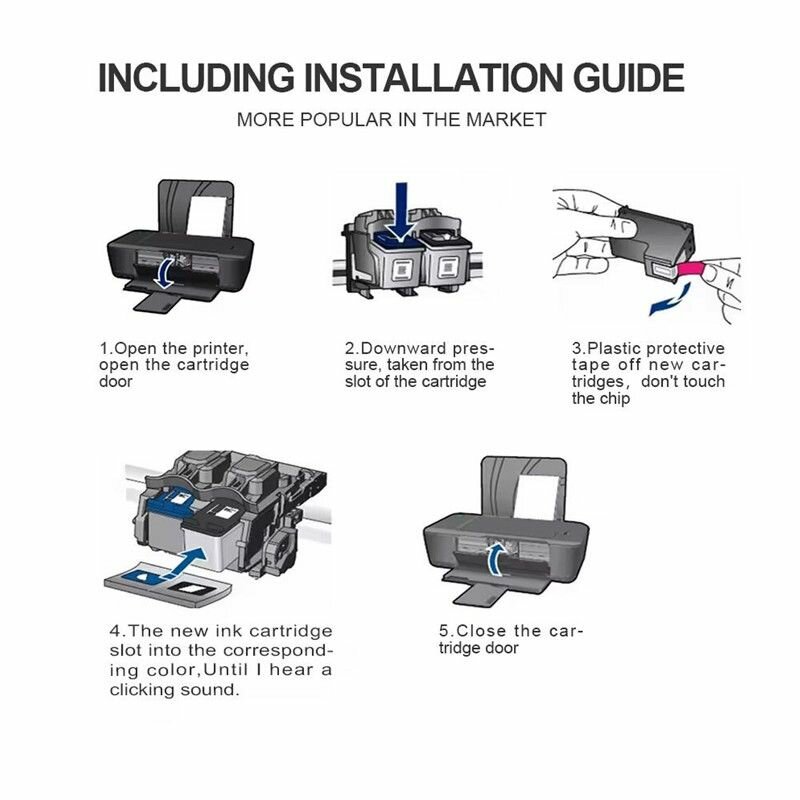 INCLUDING INSTALLATION GUIDE

MORE POPULAR IN THE MARKET

1.Open the printer, open the cartridge door

2.Downward pressure, taken from the slot of the cartridge

3.Plastic protective tape off new cartridges, don't touch the chip

4.The new ink cartridge slot into the corresponding color,Until I hear a clicking sound.

5.Close the cartridge door