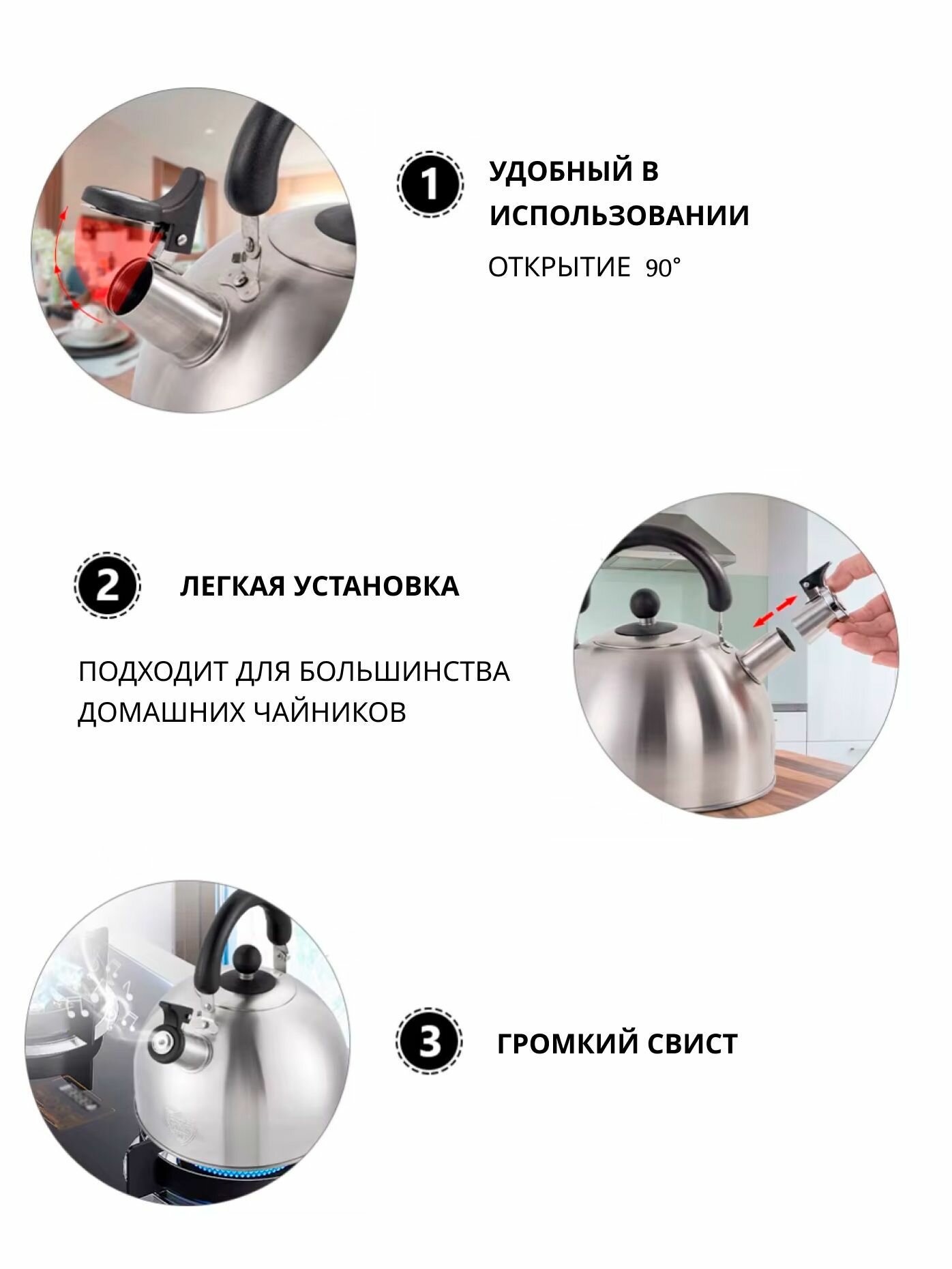 1

УДОБНЫЙ В ИСПОЛЬЗОВАНИИ

ОТКРЫТИЕ 90°

2

ЛЕГКАЯ УСТАНОВКА

ПОДХОДИТ ДЛЯ БОЛЬШИНСТВА ДОМАШНИХ ЧАЙНИКОВ

3

ГРОМКИЙ СВИСТ