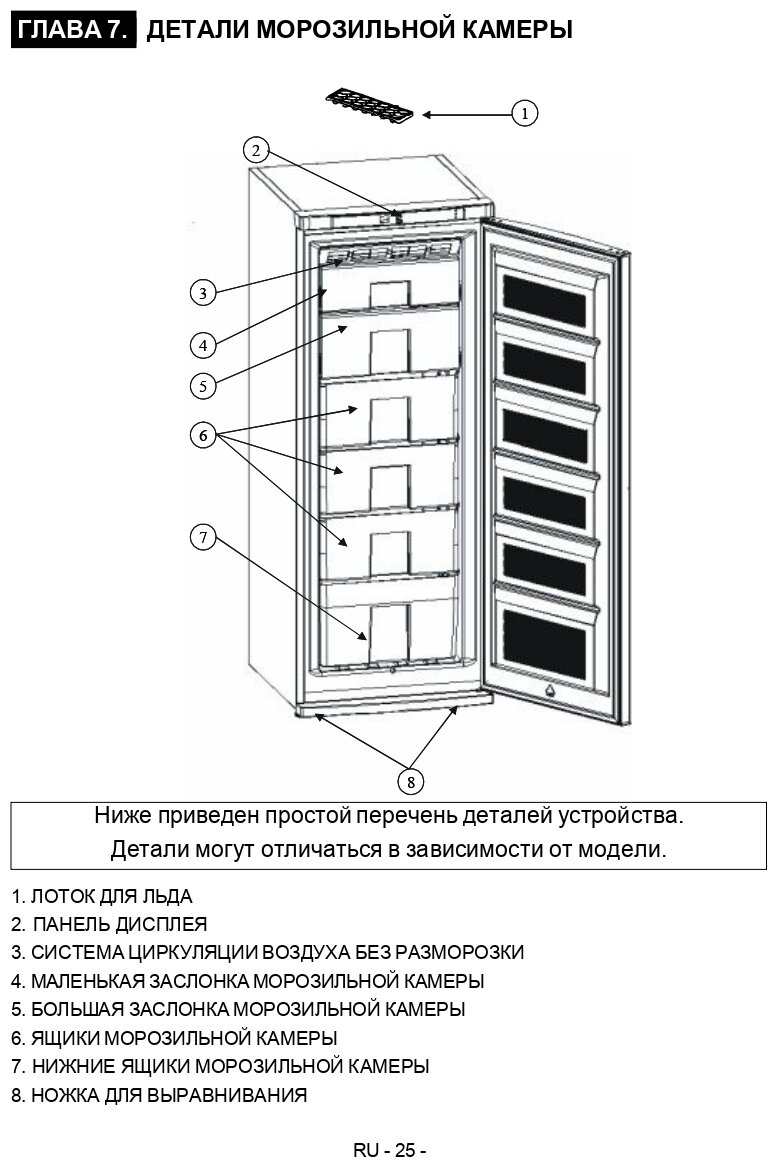 ГЛАВА 7. ДЕТАЛИ МОРОЗИЛЬНОЙ КАМЕРЫ

1
2
3
4
5
6
7
8

Ниже приведен простой перечень деталей устройства.
Детали могут отличаться в зависимости от модели.

1. ЛОТОК ДЛЯ ЛЬДА
2. ПАНЕЛЬ ДИСПЛЕЯ
3. СИСТЕМА ЦИРКУЛЯЦИИ ВОЗДУХА БЕЗ РАЗМОРОЗКИ
4. МАЛЕНЬКАЯ ЗАСЛОНКА МОРОЗИЛЬНОЙ КАМЕРЫ
5. БОЛЬШАЯ ЗАСЛОНКА МОРОЗИЛЬНОЙ КАМЕРЫ
6. ЯЩИКИ МОРОЗИЛЬНОЙ КАМЕРЫ
7. НИЖНИЕ ЯЩИКИ МОРОЗИЛЬНОЙ КАМЕРЫ
8. НОЖКА ДЛЯ ВЫРАВНИВАНИЯ

RU - 25 -