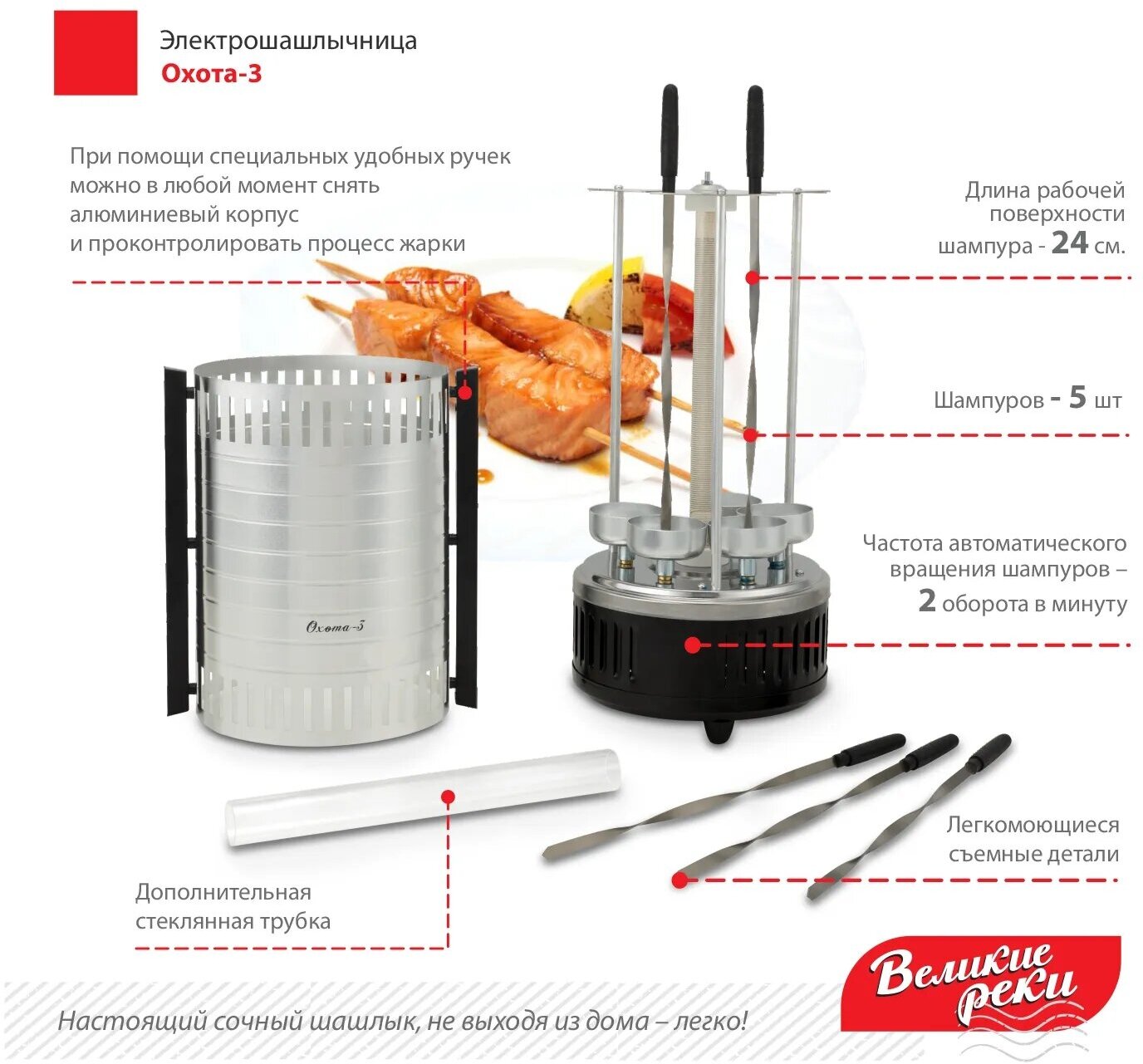 Электрошашлычница
Охота-3

При помощи специальных удобных ручек можно в любой момент снять алюминиевый корпус и проконтролировать процесс жарки

Длина рабочей поверхности шампура - 24 см.

Шампуров - 5 шт

Частота автоматического вращения шампуров – 2 оборота в минуту

Охота-3

Легкомоющиеся съемные детали

Дополнительная стеклянная трубка

Великие реки

Настоящий сочный шашлык, не выходя из дома – легко!