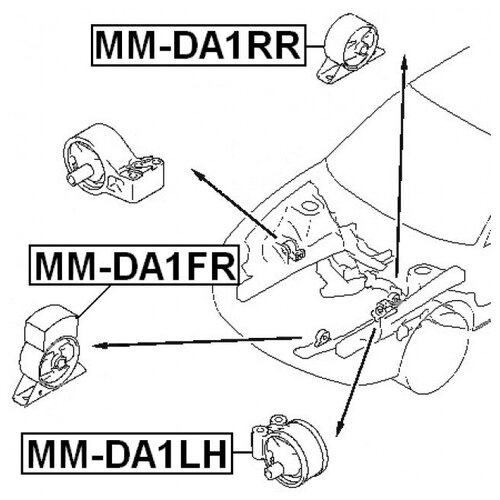 MM-DA1RR

MM-DA1FR

MM-DA1LH