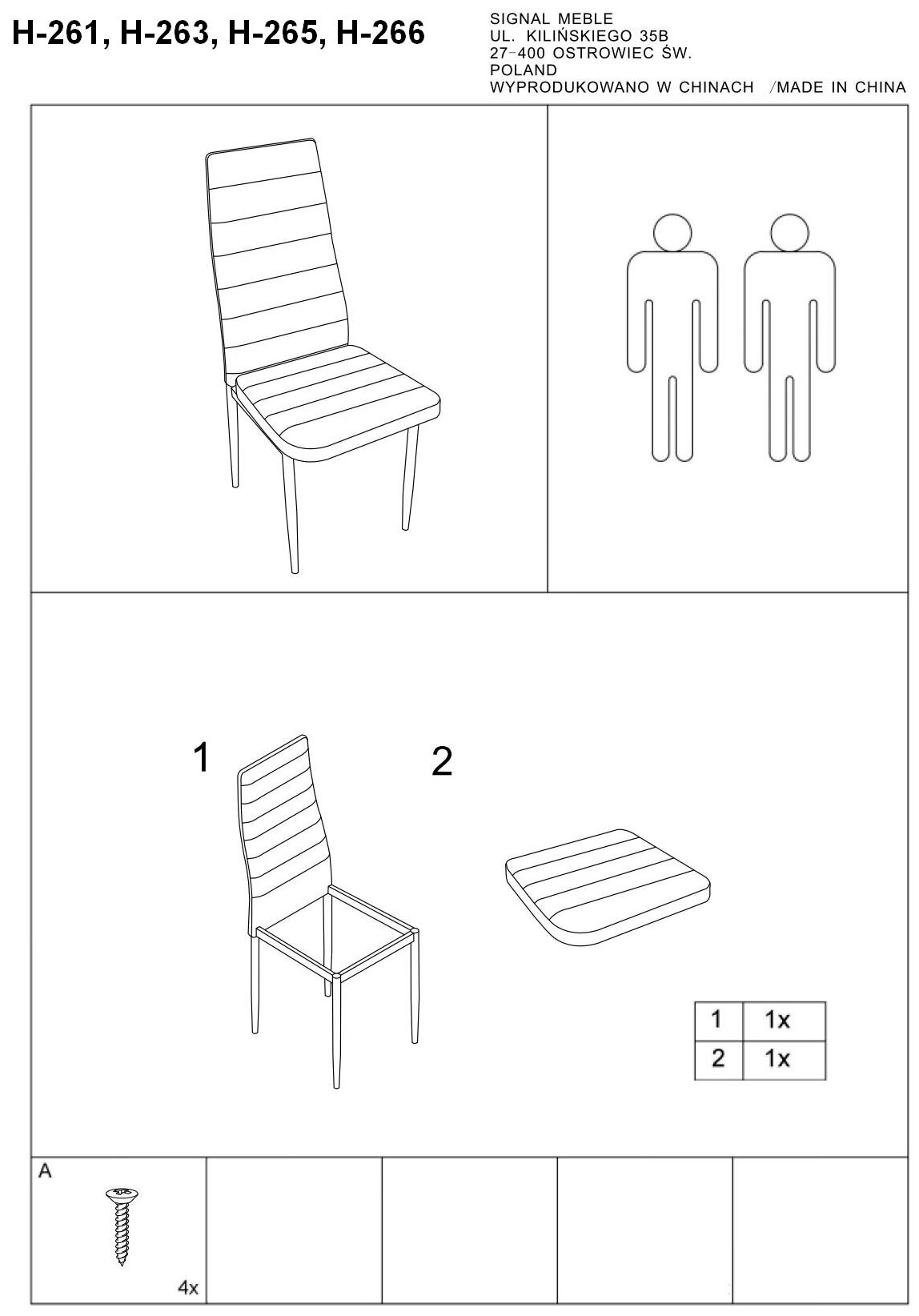 H-261, H-263, H-265, H-266

SIGNAL MEBLE
UL. KILIŃSKIEGO 35B
27-400 OSTROWIEC ŚW.
POLAND
WYPRODUKOWANO W CHINACH /MADE IN CHINA

1

2

| 1 | 1x |
|---|---|
| 2 | 1x |

A

4x