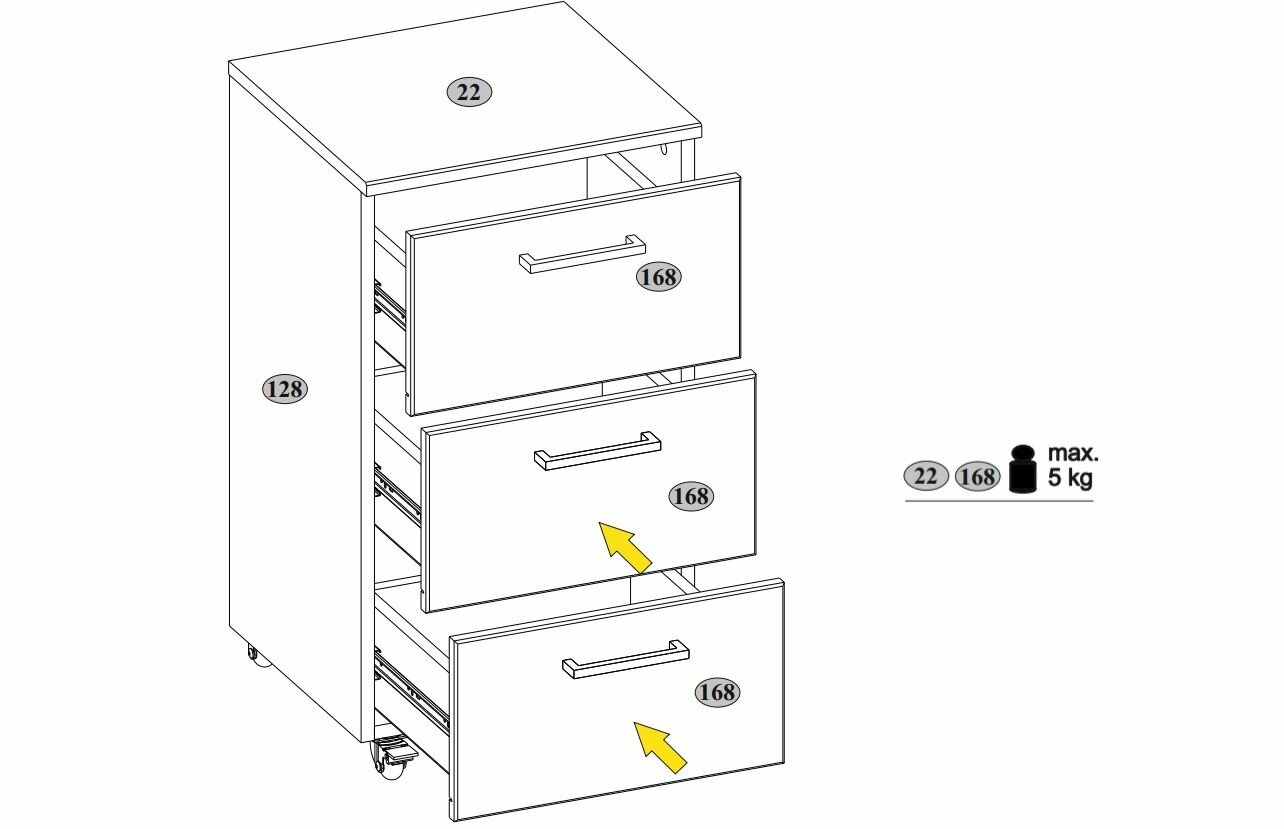 22

168

128

168

168

22 168 max. 5 kg