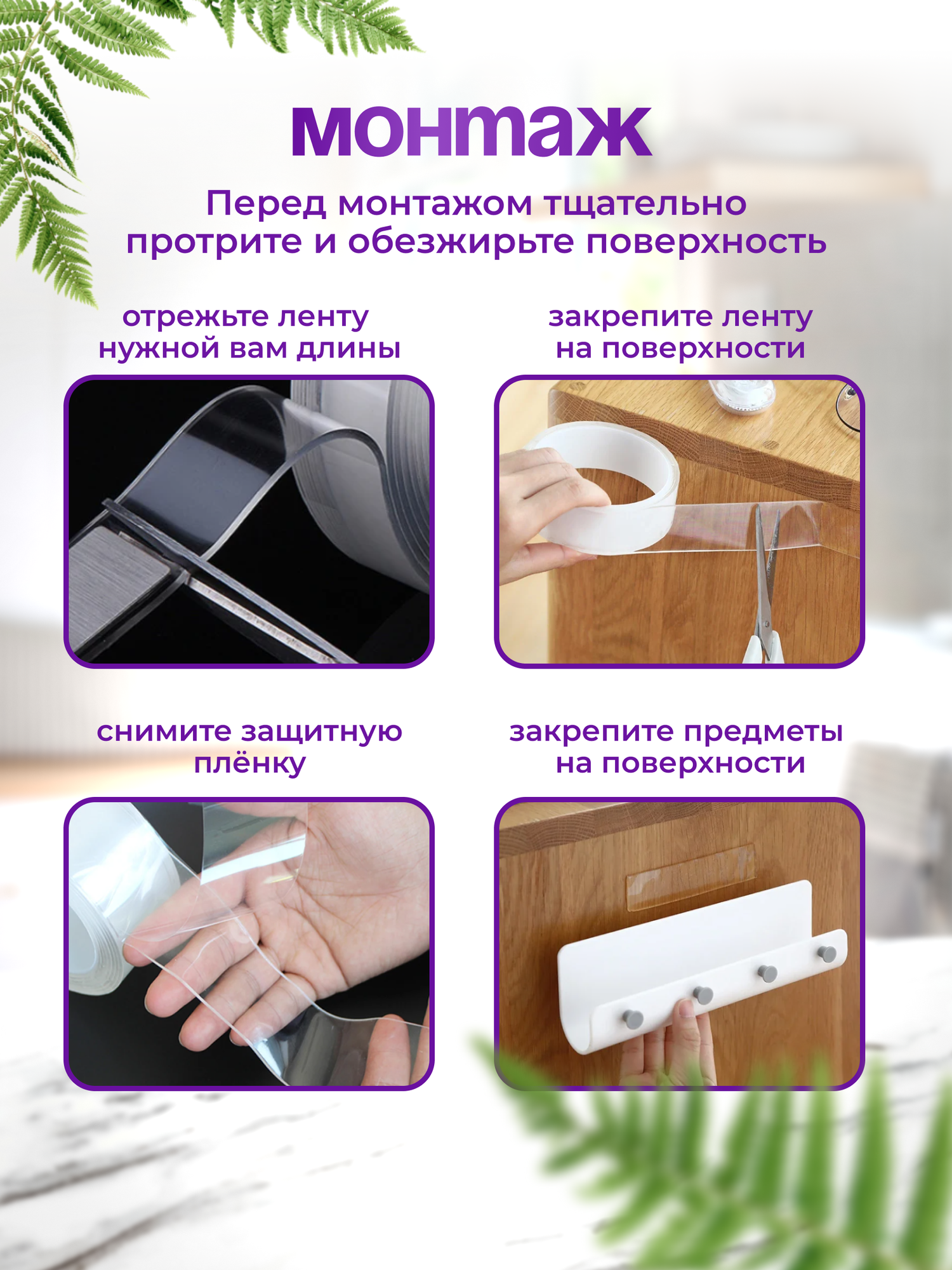 монтаж

Перед монтажом тщательно протрите и обезжирьте поверхность

отрежьте ленту нужной вам длины

закрепите ленту на поверхности

снимите защитную плёнку

закрепите предметы на поверхности