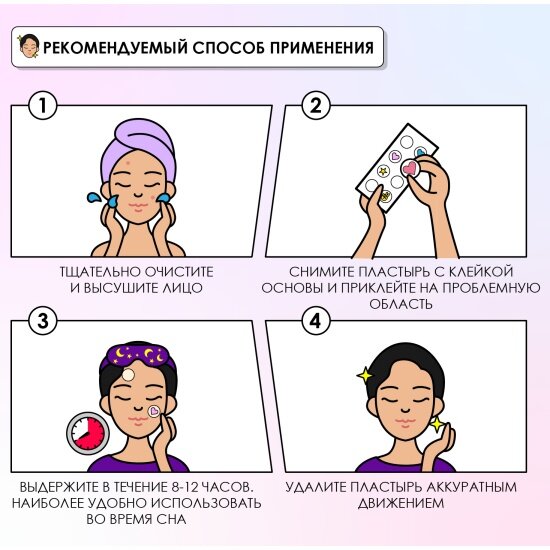 РЕКОМЕНДУЕМЫЙ СПОСОБ ПРИМЕНЕНИЯ

1

ТЩАТЕЛЬНО ОЧИСТИТЕ И ВЫСУШИТЕ ЛИЦО

2

СНИМИТЕ ПЛАСТЫРЬ С КЛЕЙКОЙ ОСНОВЫ И ПРИКЛЕЙТЕ НА ПРОБЛЕМНУЮ ОБЛАСТЬ

3

ВЫДЕРЖИТЕ В ТЕЧЕНИЕ 8-12 ЧАСОВ. НАИБОЛЕЕ УДОБНО ИСПОЛЬЗОВАТЬ ВО ВРЕМЯ СНА

4

УДАЛИТЕ ПЛАСТЫРЬ АККУРАТНЫМ ДВИЖЕНИЕМ