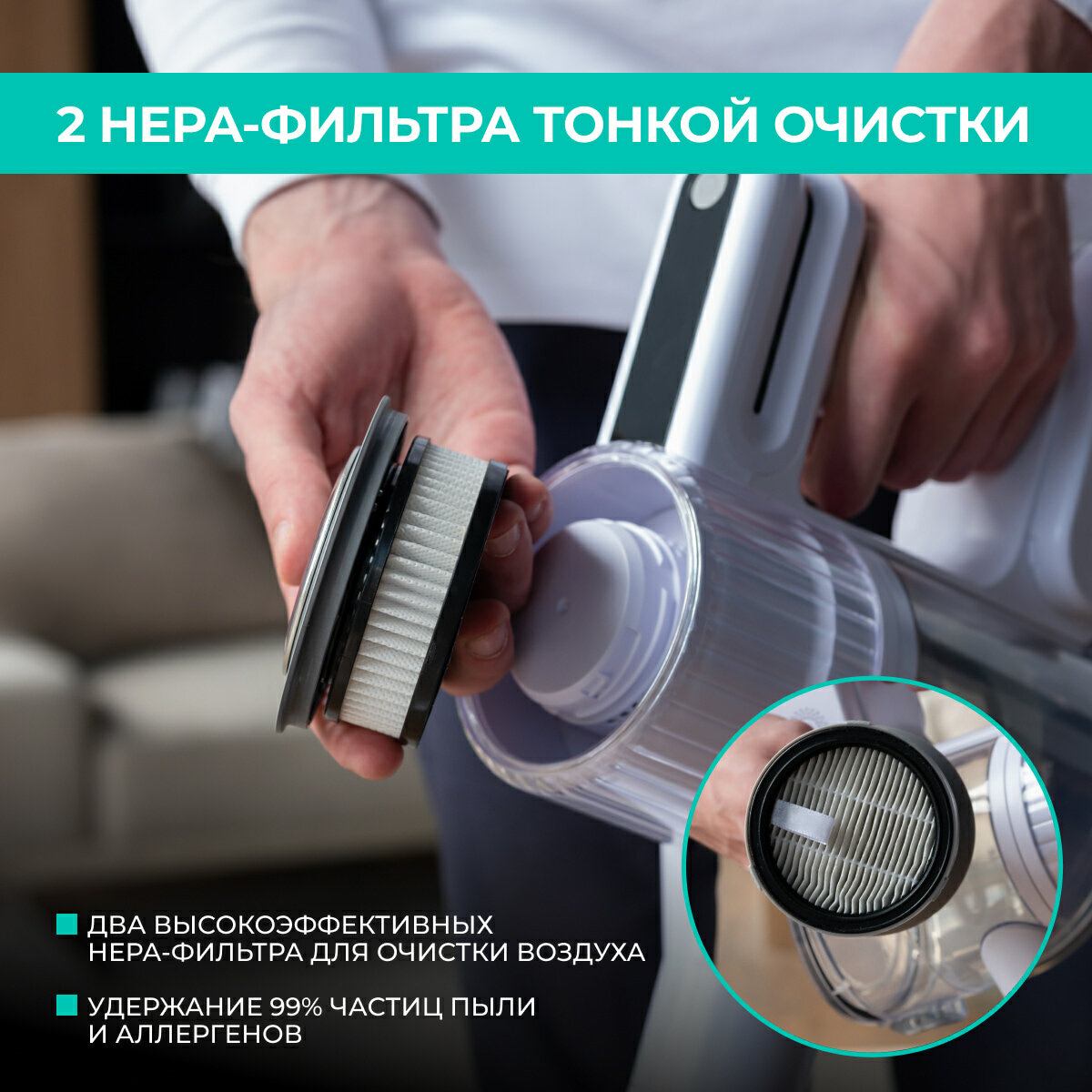 2 HEPA-ФИЛЬТРА ТОНКОЙ ОЧИСТКИ

ДВА ВЫСОКОЭФФЕКТИВНЫХ HEPA-ФИЛЬТРА ДЛЯ ОЧИСТКИ ВОЗДУХА

УДЕРЖАНИЕ 99% ЧАСТИЦ ПЫЛИ И АЛЛЕРГЕНОВ