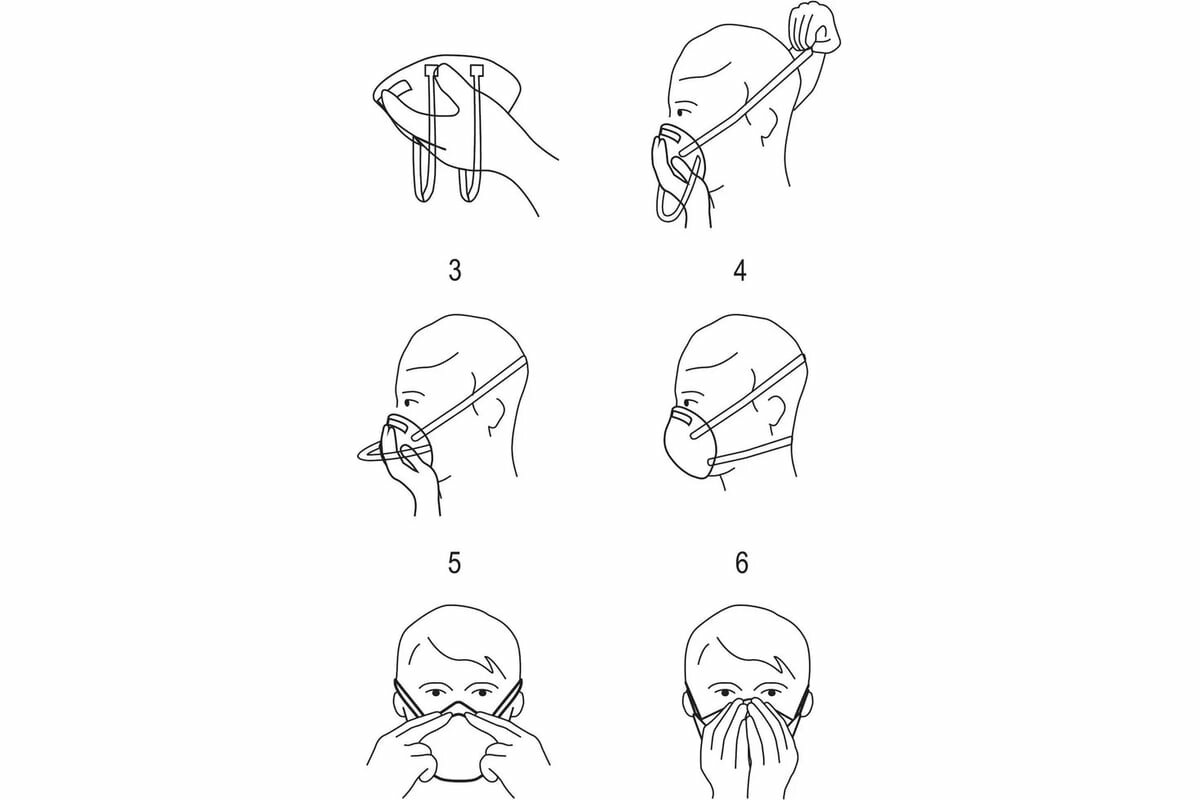 3

4

5

6